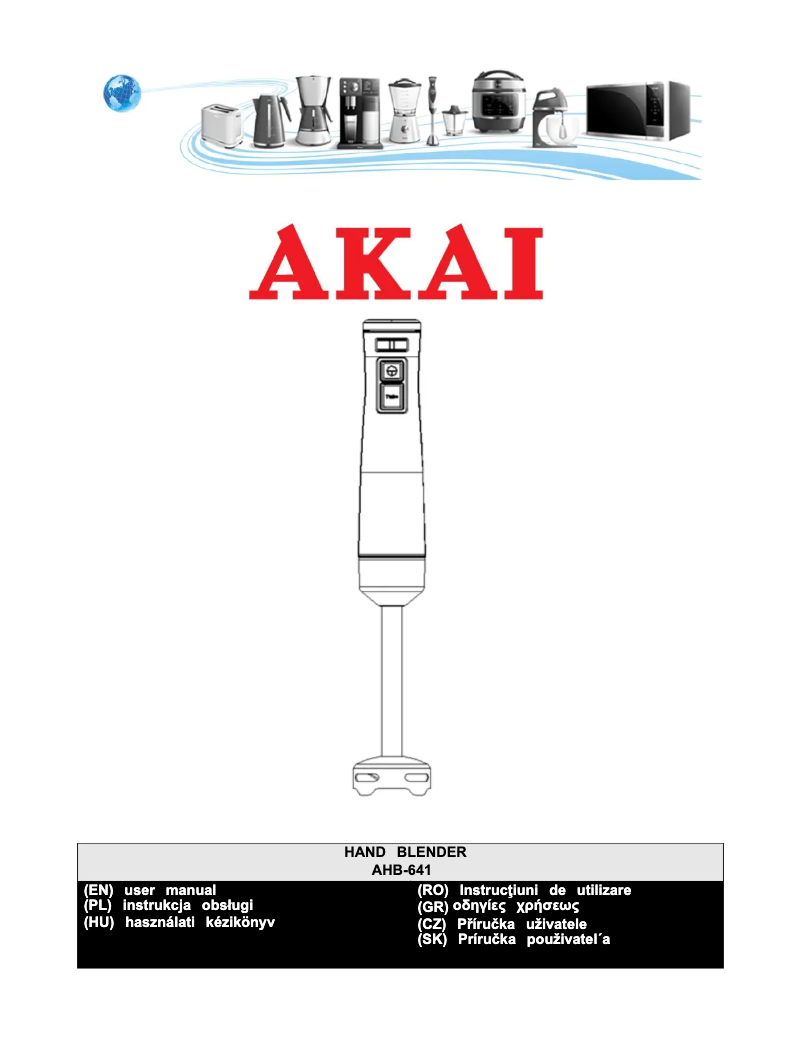 AKAI

HAND BLENDER
AHB-641

(EN) user manual
(PL) instrukcja obsługi
(HU) használati kézikönyv

(RO) Instrucţiuni de utilizare
(GR) οδηγίες χρήσεως
(CZ) Příručka uživatele
(SK) Príručka používatel´a