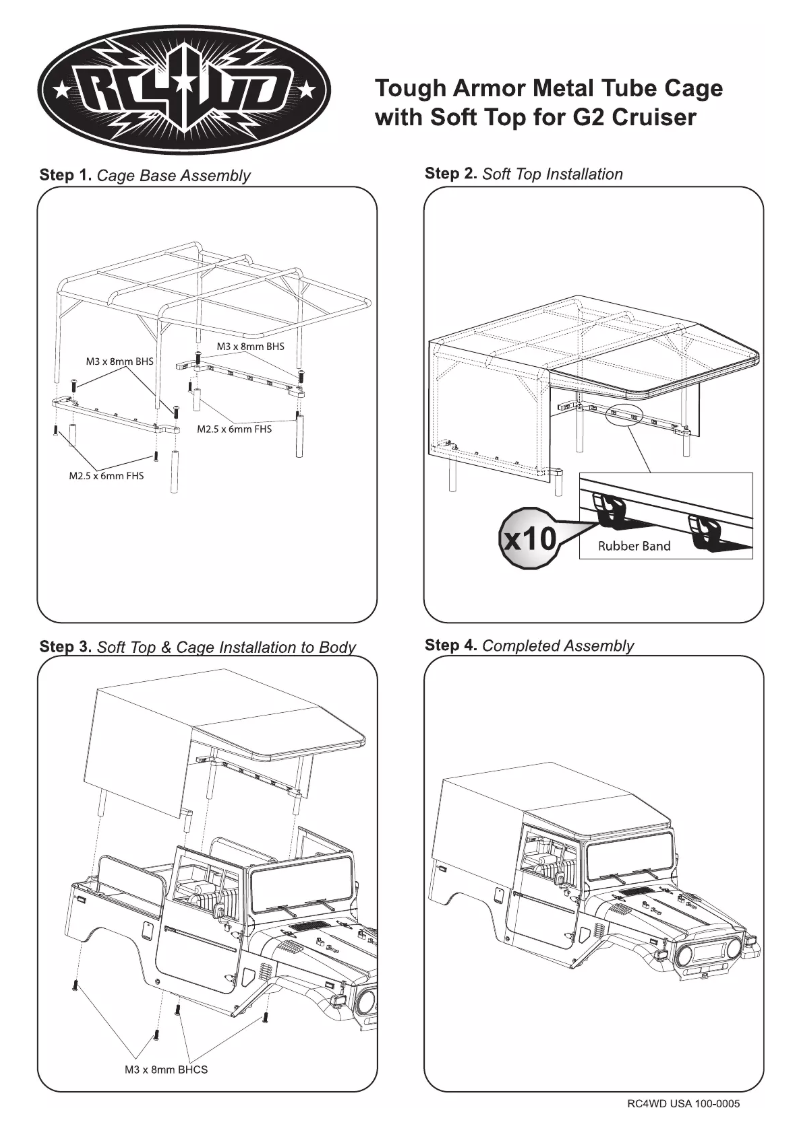 RC4WD

Tough Armor Metal Tube Cage with Soft Top for G2 Cruiser

Step 1. Cage Base Assembly

M3 x 8mm BHS
M3 x 8mm BHS
M2.5 x 6mm FHS
M2.5 x 6mm FHS

Step 2. Soft Top Installation

x10
Rubber Band

Step 3. Soft Top & Cage Installation to Body

M3 x 8mm BHCS

Step 4. Completed Assembly

RC4WD USA 100-0005