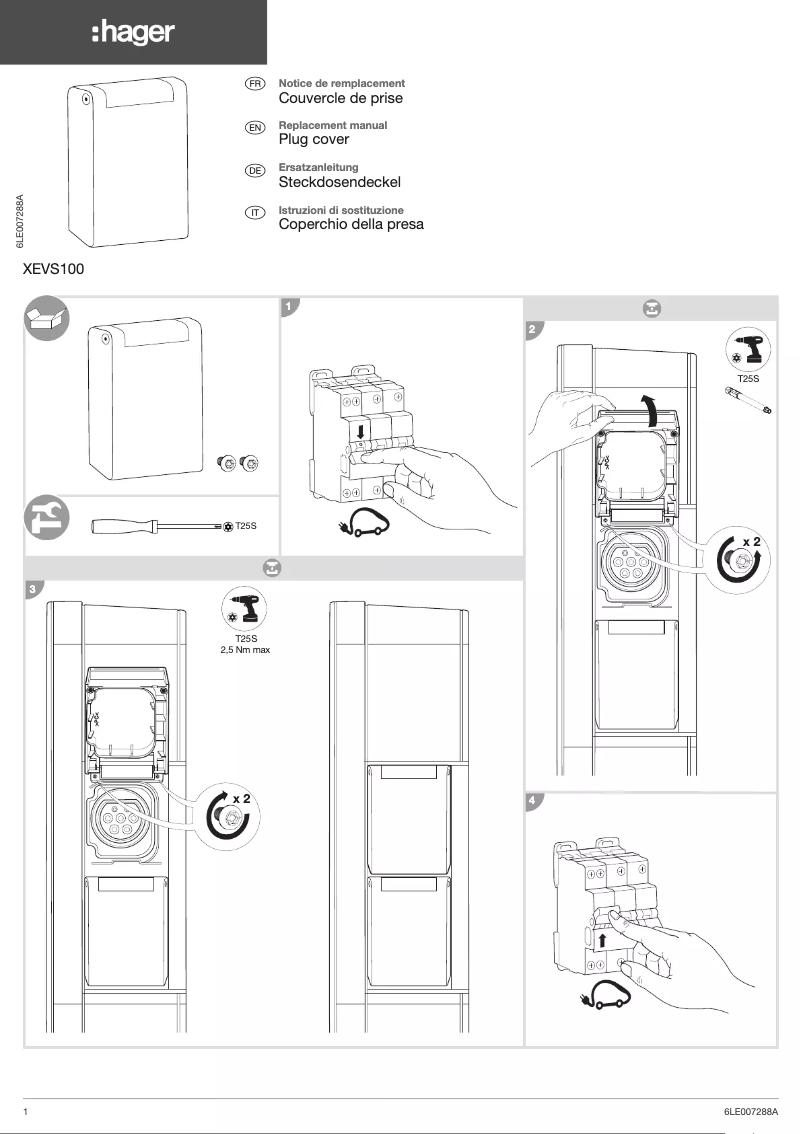 :hager

6LE007288A

FR Notice de remplacement
Couvercle de prise

EN Replacement manual
Plug cover

DE Ersatzanleitung
Steckdosendeckel

IT Istruzioni di sostituzione
Coperchio della presa

XEVS100

T25S

1

2

T25S

x 2

3

T25S
2,5 Nm max

x 2

4

1

6LE007288A