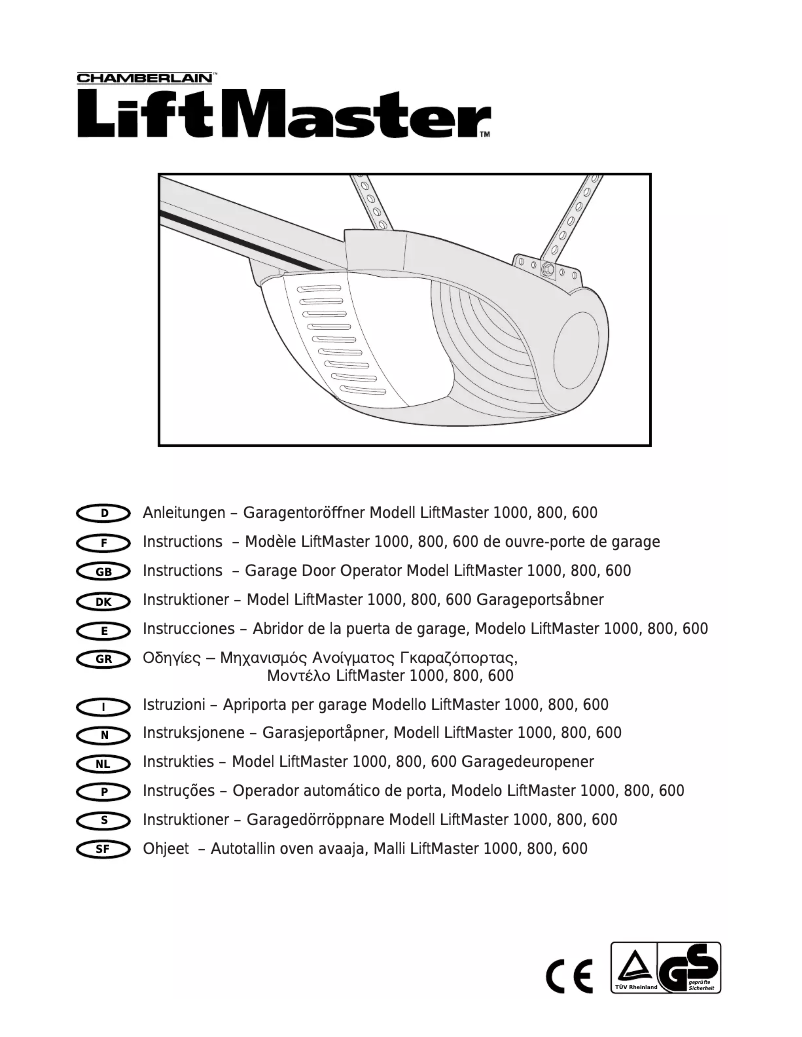 CHAMBERLAIN™
LiftMaster™

D Anleitungen – Garagentoröffner Modell LiftMaster 1000, 800, 600
F Instructions – Modèle LiftMaster 1000, 800, 600 de ouvre-porte de garage
GB Instructions – Garage Door Operator Model LiftMaster 1000, 800, 600
DK Instruktioner – Model LiftMaster 1000, 800, 600 Garageportsåbner
E Instrucciones – Abridor de la puerta de garage, Modelo LiftMaster 1000, 800, 600
GR Οδηγίες – Μηχανισμός Ανοίγματος Γκαραζόπορτας, Μοντέλο LiftMaster 1000, 800, 600
I Istruzioni – Apriporta per garage Modello LiftMaster 1000, 800, 600
N Instruksjonene – Garasjeportåpner, Modell LiftMaster 1000, 800, 600
NL Instrukties – Model LiftMaster 1000, 800, 600 Garagedeuropener
P Instruções – Operador automático de porta, Modelo LiftMaster 1000, 800, 600
S Instruktioner – Garagedörröppnare Modell LiftMaster 1000, 800, 600
SF Ohjeet – Autotallin oven avaaja, Malli LiftMaster 1000, 800, 600

CE
TÜV Rheinland
GS
geprüfte Sicherheit