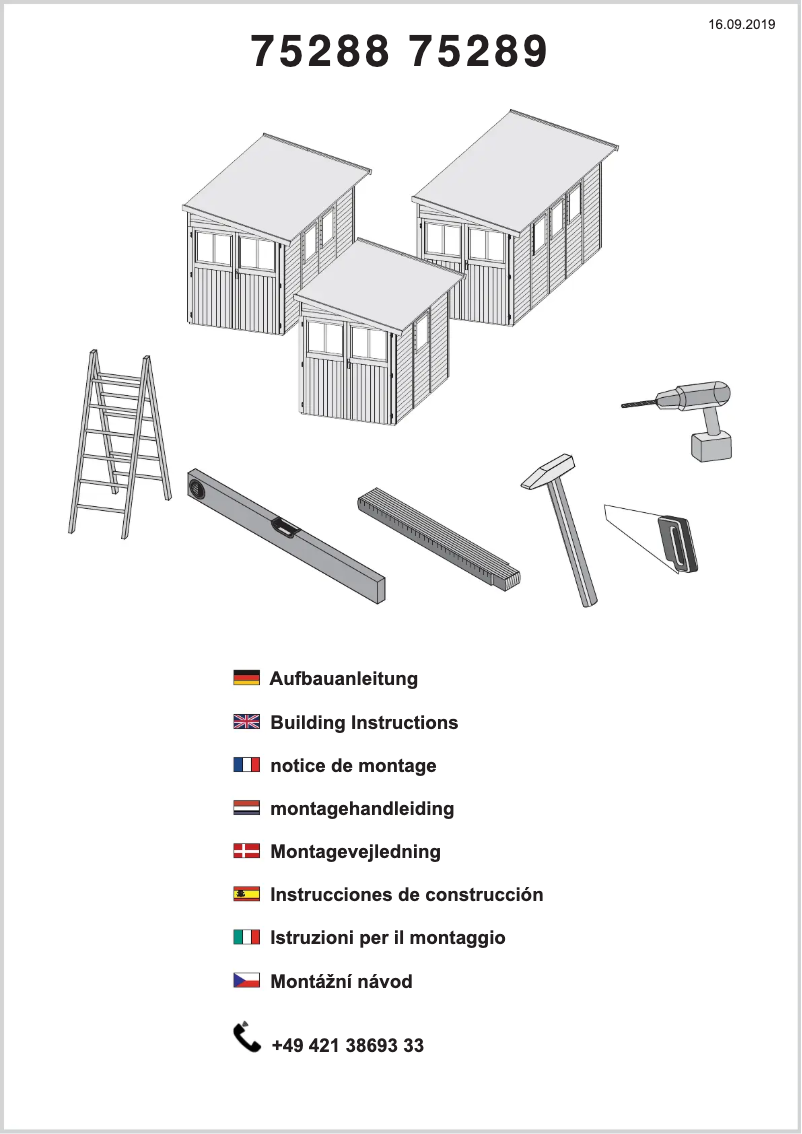 16.09.2019

75288 75289

Aufbauanleitung

Building Instructions

notice de montage

montagehandleiding

Montagevejledning

Instrucciones de construcción

Istruzioni per il montaggio

Montážní návod

+49 421 38693 33