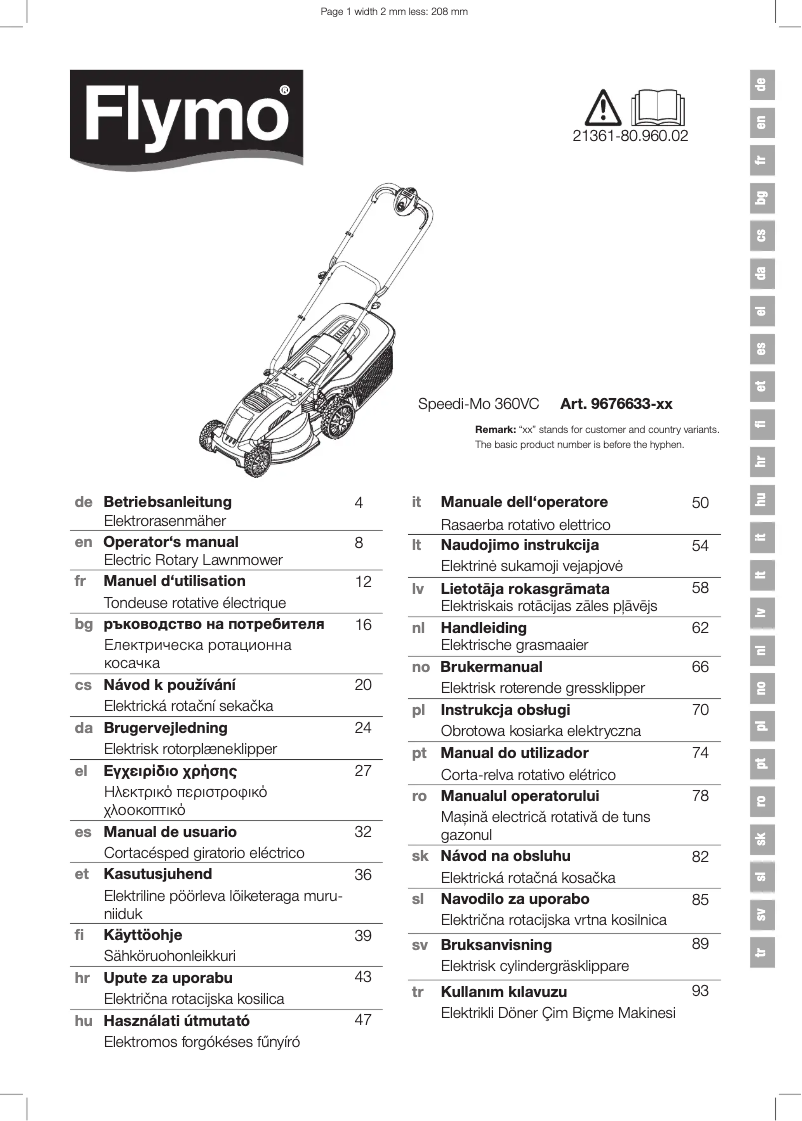 Page 1 width 2 mm less: 208 mm

Flymo®

21361-80.960.02

Speedi-Mo 360VC Art. 9676633-xx

Remark: "xx" stands for customer and country variants. The basic product number is before the hyphen.

| | | |
|---|---|---|
| de | Betriebsanleitung Elektrorasenmäher | 4 |
| en | Operator's manual Electric Rotary Lawnmower | 8 |
| fr | Manuel d'utilisation Tondeuse rotative électrique | 12 |
| bg | ръководство на потребителя Електрическа ротационна косачка | 16 |
| cs | Návod k používání Elektrická rotační sekačka | 20 |
| da | Brugervejledning Elektrisk rotorplæneklipper | 24 |
| el | Εγχειρίδιο χρήσης Ηλεκτρικό περιστροφικό χλοοκοπτικό | 27 |
| es | Manual de usuario Cortacésped giratorio eléctrico | 32 |
| et | Kasutusjuhend Elektriline pöörleva lõiketeraga muruniiduk | 36 |
| fi | Käyttöohje Sähköruohonleikkuri | 39 |
| hr | Upute za uporabu Električna rotacijska kosilica | 43 |
| hu | Használati útmutató Elektromos forgókéses fűnyíró | 47 |

| | | |
|---|---|---|
| it | Manuale dell'operatore Rasaerba rotativo elettrico | 50 |
| lt | Naudojimo instrukcija Elektrinė sukamoji vejapjovė | 54 |
| lv | Lietotāja rokasgrāmata Elektriskais rotācijas zāles pļāvējs | 58 |
| nl | Handleiding Elektrische grasmaaier | 62 |
| no | Brukermanual Elektrisk roterende gressklipper | 66 |
| pl | Instrukcja obsługi Obrotowa kosiarka elektryczna | 70 |
| pt | Manual do utilizador Corta-relva rotativo elétrico | 74 |
| ro | Manualul operatorului Mașină electrică rotativă de tuns gazonul | 78 |
| sk | Návod na obsluhu Elektrická rotačná kosačka | 82 |
| sl | Navodilo za uporabo Električna rotacijska vrtna kosilnica | 85 |
| sv | Bruksanvisning Elektrisk cylindergräsklippare | 89 |
| tr | Kullanım kılavuzu Elektrikli Döner Çim Biçme Makinesi | 93 |

de en fr bg cs da el es et fi hr hu it lt lv nl no pl pt ro sk sl sv tr