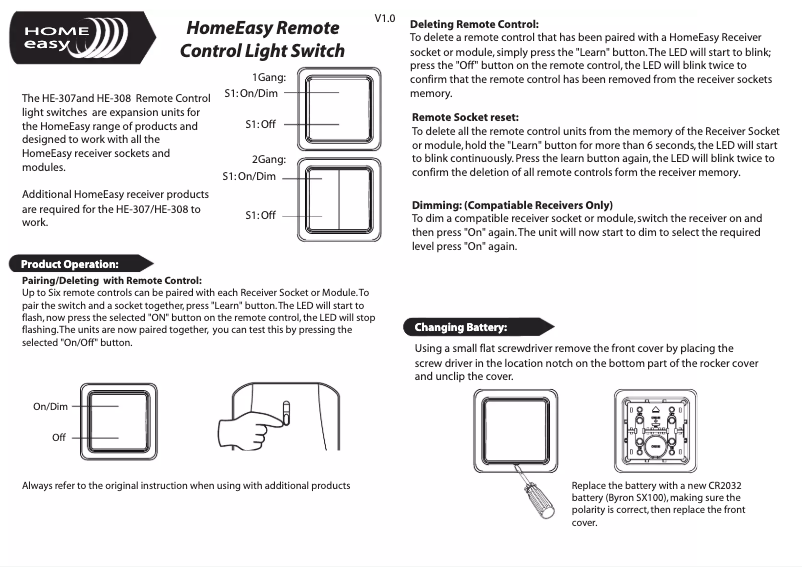 HOME easy

HomeEasy Remote Control Light Switch

V1.0

The HE-307and HE-308 Remote Control light switches are expansion units for the HomeEasy range of products and designed to work with all the HomeEasy receiver sockets and modules.

Additional HomeEasy receiver products are required for the HE-307/HE-308 to work.

1Gang:
S1: On/Dim
S1: Off

2Gang:
S1: On/Dim
S1: Off

Product Operation:

Pairing/Deleting with Remote Control:
Up to Six remote controls can be paired with each Receiver Socket or Module. To pair the switch and a socket together, press "Learn" button. The LED will start to flash, now press the selected "ON" button on the remote control, the LED will stop flashing. The units are now paired together, you can test this by pressing the selected "On/Off" button.

On/Dim
Off

Always refer to the original instruction when using with additional products

Deleting Remote Control:
To delete a remote control that has been paired with a HomeEasy Receiver socket or module, simply press the "Learn" button. The LED will start to blink; press the "Off" button on the remote control, the LED will blink twice to confirm that the remote control has been removed from the receiver sockets memory.

Remote Socket reset:
To delete all the remote control units from the memory of the Receiver Socket or module, hold the "Learn" button for more than 6 seconds, the LED will start to blink continuously. Press the learn button again, the LED will blink twice to confirm the deletion of all remote controls form the receiver memory.

Dimming: (Compatiable Receivers Only)
To dim a compatible receiver socket or module, switch the receiver on and then press "On" again. The unit will now start to dim to select the required level press "On" again.

Changing Battery:

Using a small flat screwdriver remove the front cover by placing the screw driver in the location notch on the bottom part of the rocker cover and unclip the cover.

Replace the battery with a new CR2032 battery (Byron SX100), making sure the polarity is correct, then replace the front cover.