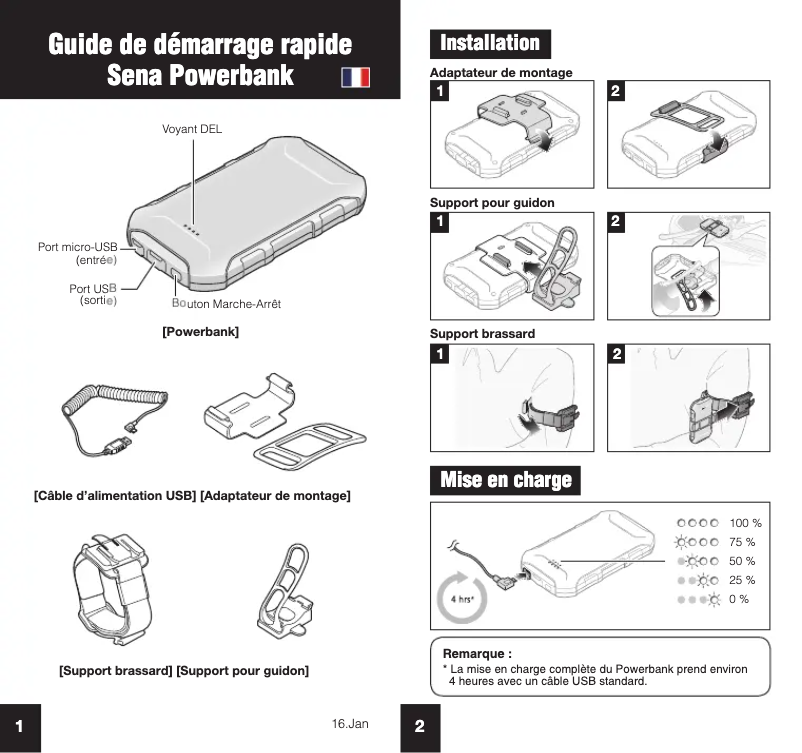 Guide de démarrage rapide
Sena Powerbank

Voyant DEL

Port micro-USB (entrée)

Port USB (sortie)

Bouton Marche-Arrêt

[Powerbank]

[Câble d'alimentation USB] [Adaptateur de montage]

[Support brassard] [Support pour guidon]

1

16.Jan

Installation

Adaptateur de montage

1

2

Support pour guidon

1

2

Support brassard

1

2

Mise en charge

4 hrs*

100 %

75 %

50 %

25 %

0 %

Remarque :
* La mise en charge complète du Powerbank prend environ 4 heures avec un câble USB standard.

2