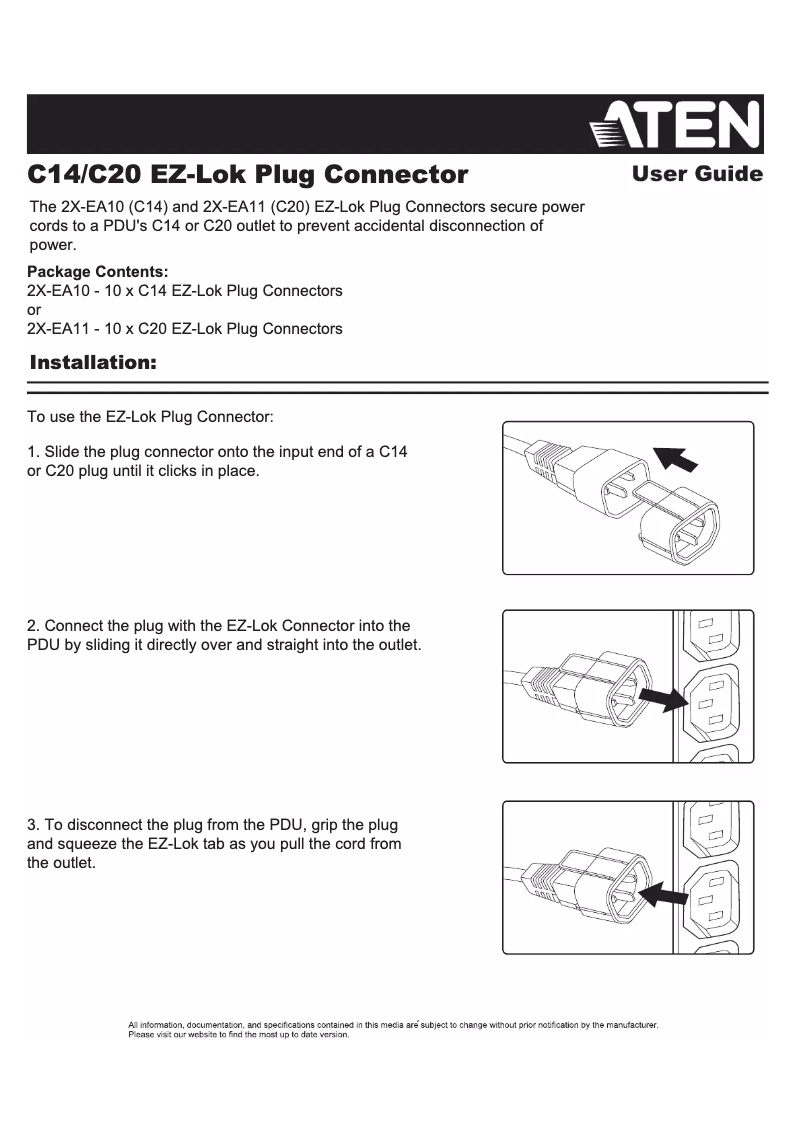 ATEN

C14/C20 EZ-Lok Plug Connector

User Guide

The 2X-EA10 (C14) and 2X-EA11 (C20) EZ-Lok Plug Connectors secure power cords to a PDU's C14 or C20 outlet to prevent accidental disconnection of power.

Package Contents:
2X-EA10 - 10 x C14 EZ-Lok Plug Connectors
or
2X-EA11 - 10 x C20 EZ-Lok Plug Connectors

Installation:

To use the EZ-Lok Plug Connector:

1. Slide the plug connector onto the input end of a C14 or C20 plug until it clicks in place.

2. Connect the plug with the EZ-Lok Connector into the PDU by sliding it directly over and straight into the outlet.

3. To disconnect the plug from the PDU, grip the plug and squeeze the EZ-Lok tab as you pull the cord from the outlet.

All information, documentation, and specifications contained in this media are subject to change without prior notification by the manufacturer.
Please visit our website to find the most up to date version.