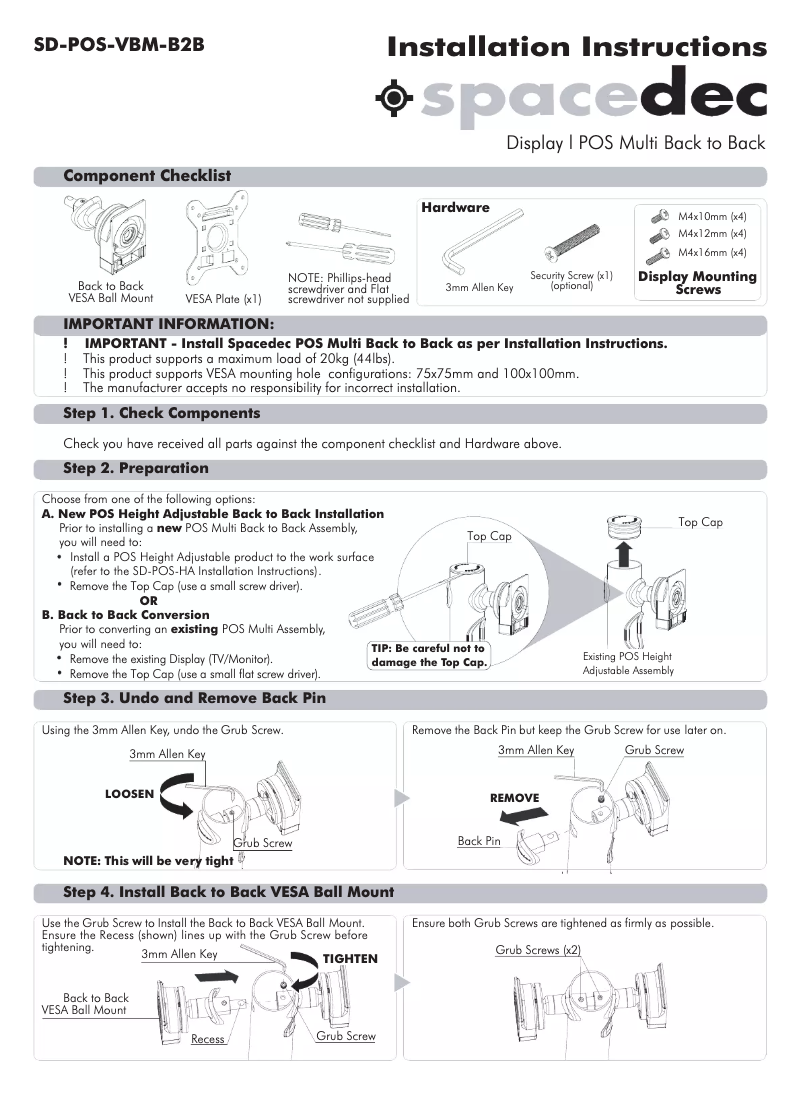 SD-POS-VBM-B2B

Installation Instructions

spacedec

Display | POS Multi Back to Back

Component Checklist

Back to Back VESA Ball Mount

VESA Plate (x1)

NOTE: Phillips-head screwdriver and Flat screwdriver not supplied

Hardware

3mm Allen Key

Security Screw (x1) (optional)

M4x10mm (x4)

M4x12mm (x4)

M4x16mm (x4)

Display Mounting Screws

IMPORTANT INFORMATION:

! IMPORTANT - Install Spacedec POS Multi Back to Back as per Installation Instructions.

! This product supports a maximum load of 20kg (44lbs).

! This product supports VESA mounting hole configurations: 75x75mm and 100x100mm.

! The manufacturer accepts no responsibility for incorrect installation.

Step 1. Check Components

Check you have received all parts against the component checklist and Hardware above.

Step 2. Preparation

Choose from one of the following options:

A. New POS Height Adjustable Back to Back Installation

Prior to installing a new POS Multi Back to Back Assembly, you will need to:

• Install a POS Height Adjustable product to the work surface (refer to the SD-POS-HA Installation Instructions).

• Remove the Top Cap (use a small screw driver).

OR

B. Back to Back Conversion

Prior to converting an existing POS Multi Assembly, you will need to:

• Remove the existing Display (TV/Monitor).

• Remove the Top Cap (use a small flat screw driver).

Top Cap

TIP: Be careful not to damage the Top Cap.

Top Cap

Existing POS Height Adjustable Assembly

Step 3. Undo and Remove Back Pin

Using the 3mm Allen Key, undo the Grub Screw.

3mm Allen Key

LOOSEN

Grub Screw

NOTE: This will be very tight

Remove the Back Pin but keep the Grub Screw for use later on.

3mm Allen Key

Grub Screw

REMOVE

Back Pin

Step 4. Install Back to Back VESA Ball Mount

Use the Grub Screw to Install the Back to Back VESA Ball Mount. Ensure the Recess (shown) lines up with the Grub Screw before tightening.

3mm Allen Key

TIGHTEN

Back to Back VESA Ball Mount

Recess

Grub Screw

Ensure both Grub Screws are tightened as firmly as possible.

Grub Screws (x2)