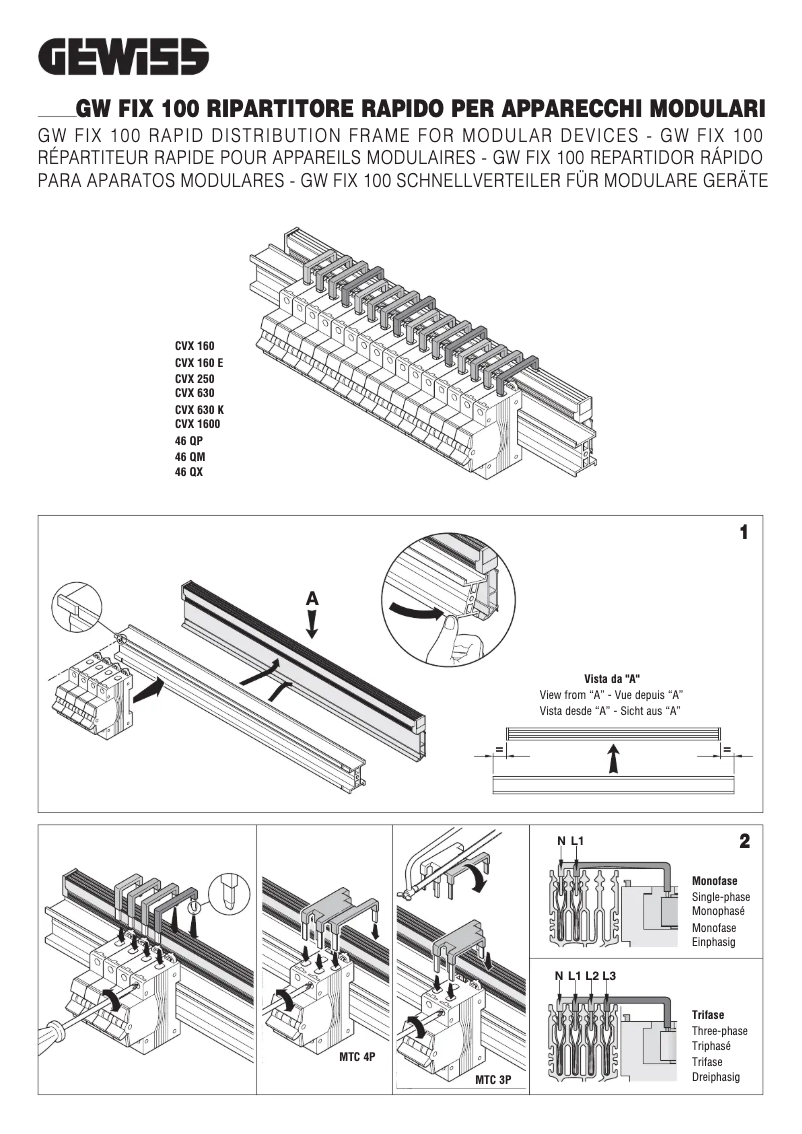 GEWISS

GW FIX 100 RIPARTITORE RAPIDO PER APPARECCHI MODULARI
GW FIX 100 RAPID DISTRIBUTION FRAME FOR MODULAR DEVICES - GW FIX 100 RÉPARTITEUR RAPIDE POUR APPAREILS MODULAIRES - GW FIX 100 REPARTIDOR RÁPIDO PARA APARATOS MODULARES - GW FIX 100 SCHNELLVERTEILER FÜR MODULARE GERÄTE

CVX 160
CVX 160 E
CVX 250
CVX 630
CVX 630 K
CVX 1600
46 QP
46 QM
46 QX

1

A

Vista da "A"
View from "A" - Vue depuis "A"
Vista desde "A" - Sicht aus "A"

=

=

2

MTC 4P

MTC 3P

N L1

Monofase
Single-phase
Monophasé
Monofase
Einphasig

N L1 L2 L3

Trifase
Three-phase
Triphasé
Trifase
Dreiphasig