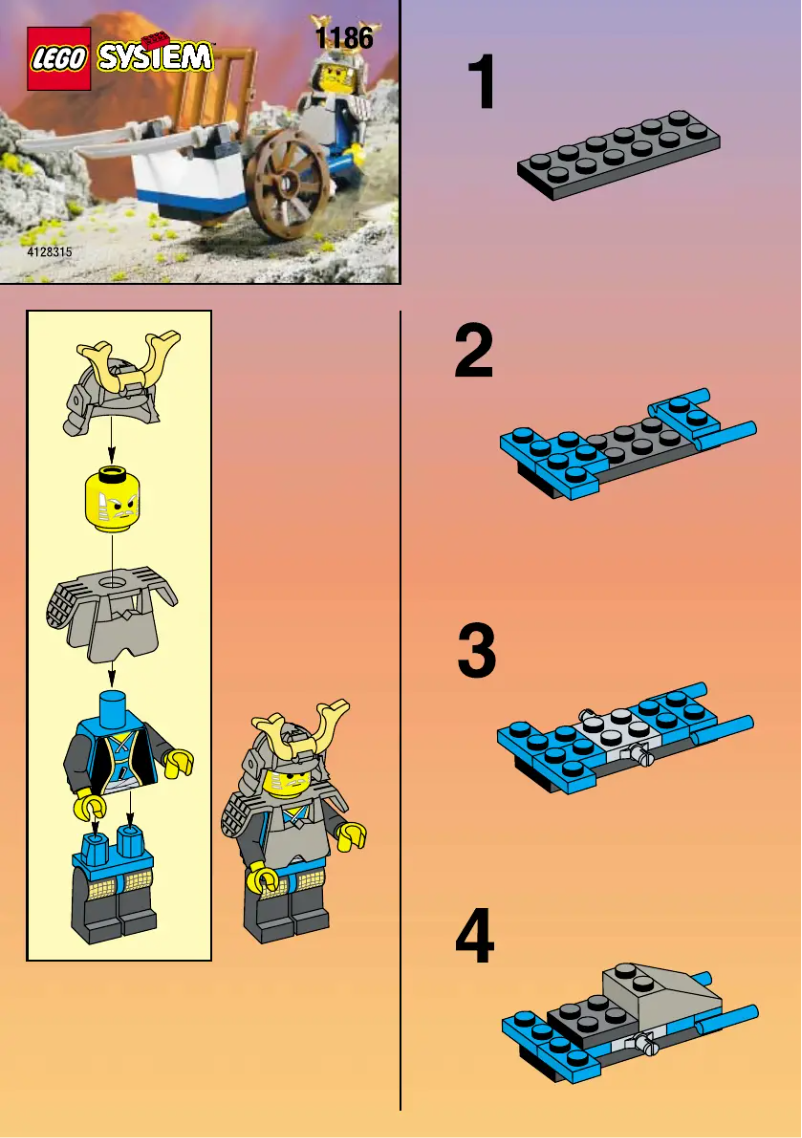 LEGO SYSTEM
1186
4128315

1

2

3

4