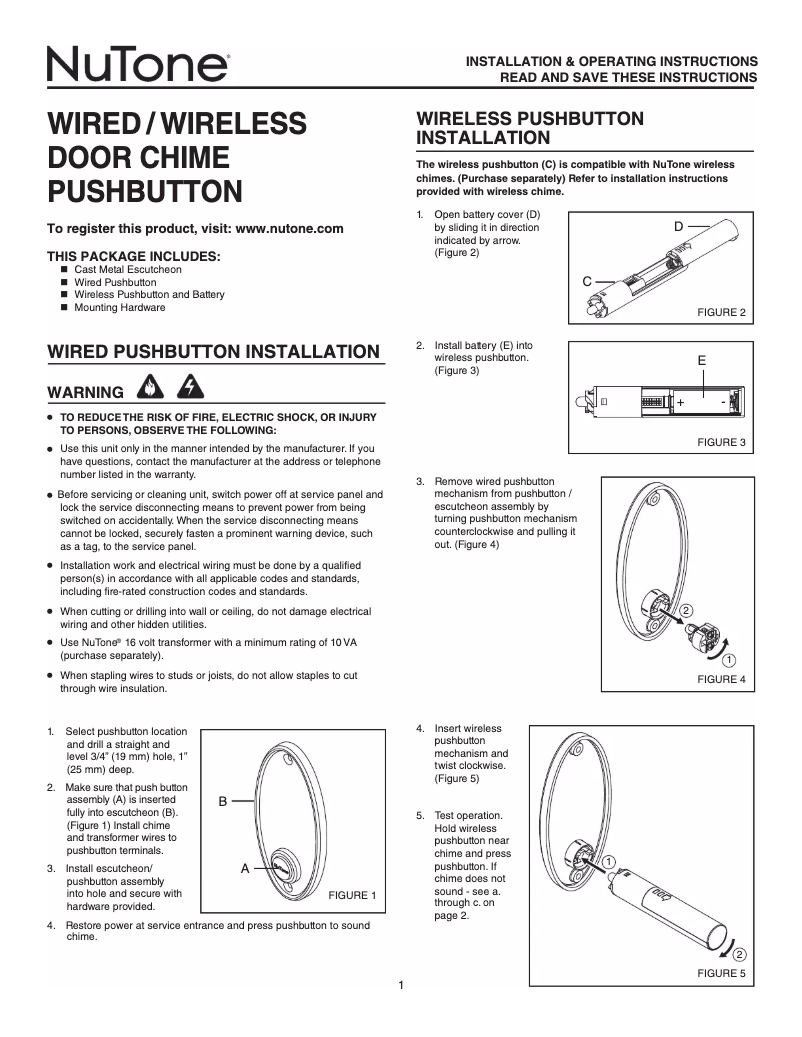 NuTone®

INSTALLATION & OPERATING INSTRUCTIONS
READ AND SAVE THESE INSTRUCTIONS

WIRED / WIRELESS DOOR CHIME PUSHBUTTON

To register this product, visit: www.nutone.com

THIS PACKAGE INCLUDES:
■ Cast Metal Escutcheon
■ Wired Pushbutton
■ Wireless Pushbutton and Battery
■ Mounting Hardware

WIRED PUSHBUTTON INSTALLATION

WARNING

● TO REDUCE THE RISK OF FIRE, ELECTRIC SHOCK, OR INJURY TO PERSONS, OBSERVE THE FOLLOWING:
● Use this unit only in the manner intended by the manufacturer. If you have questions, contact the manufacturer at the address or telephone number listed in the warranty.
● Before servicing or cleaning unit, switch power off at service panel and lock the service disconnecting means to prevent power from being switched on accidentally. When the service disconnecting means cannot be locked, securely fasten a prominent warning device, such as a tag, to the service panel.
● Installation work and electrical wiring must be done by a qualified person(s) in accordance with all applicable codes and standards, including fire-rated construction codes and standards.
● When cutting or drilling into wall or ceiling, do not damage electrical wiring and other hidden utilities.
● Use NuTone® 16 volt transformer with a minimum rating of 10 VA (purchase separately).
● When stapling wires to studs or joists, do not allow staples to cut through wire insulation.

1. Select pushbutton location and drill a straight and level 3/4" (19 mm) hole, 1" (25 mm) deep.
2. Make sure that push button assembly (A) is inserted fully into escutcheon (B). (Figure 1) Install chime and transformer wires to pushbutton terminals.
3. Install escutcheon/ pushbutton assembly into hole and secure with hardware provided.

B
A
FIGURE 1

4. Restore power at service entrance and press pushbutton to sound chime.

WIRELESS PUSHBUTTON INSTALLATION

The wireless pushbutton (C) is compatible with NuTone wireless chimes. (Purchase separately) Refer to installation instructions provided with wireless chime.

1. Open battery cover (D) by sliding it in direction indicated by arrow. (Figure 2)

D
C
FIGURE 2

2. Install battery (E) into wireless pushbutton. (Figure 3)

E
+ -
FIGURE 3

3. Remove wired pushbutton mechanism from pushbutton / escutcheon assembly by turning pushbutton mechanism counterclockwise and pulling it out. (Figure 4)

2
1
FIGURE 4

4. Insert wireless pushbutton mechanism and twist clockwise. (Figure 5)

5. Test operation. Hold wireless pushbutton near chime and press pushbutton. If chime does not sound - see a. through c. on page 2.

1
2
FIGURE 5

1