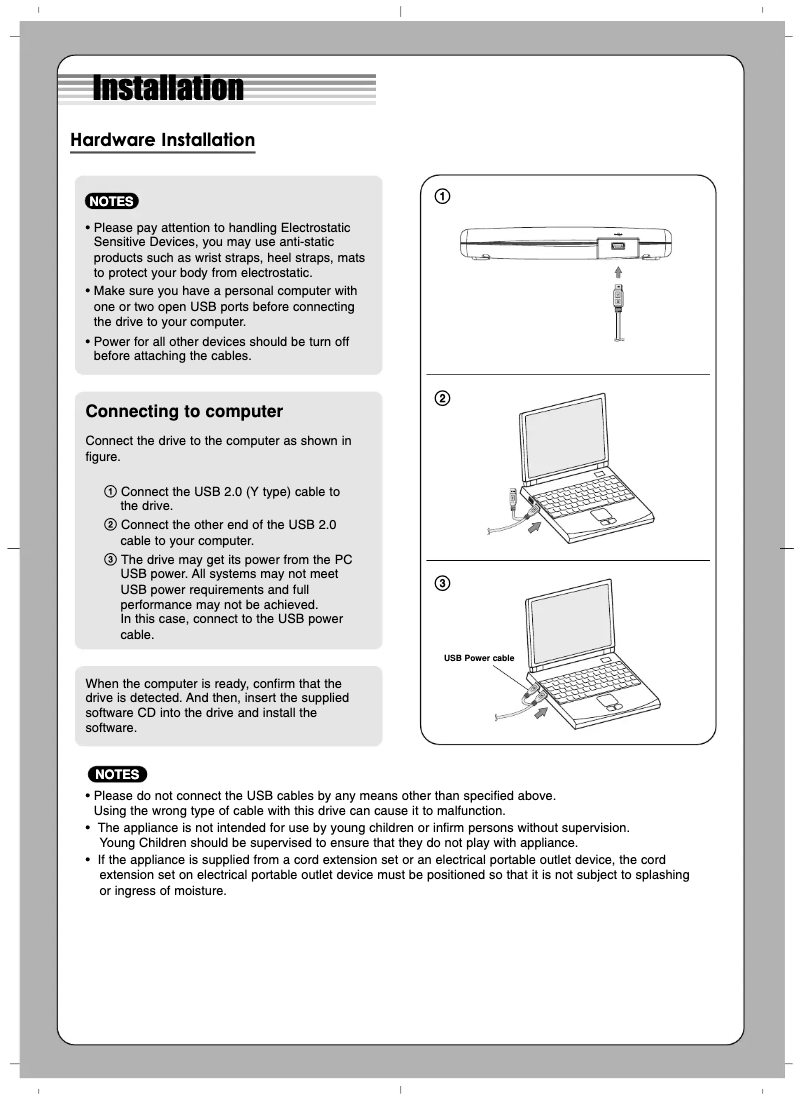 Installation

Hardware Installation

NOTES

• Please pay attention to handling Electrostatic Sensitive Devices, you may use anti-static products such as wrist straps, heel straps, mats to protect your body from electrostatic.
• Make sure you have a personal computer with one or two open USB ports before connecting the drive to your computer.
• Power for all other devices should be turn off before attaching the cables.

Connecting to computer

Connect the drive to the computer as shown in figure.

① Connect the USB 2.0 (Y type) cable to the drive.
② Connect the other end of the USB 2.0 cable to your computer.
③ The drive may get its power from the PC USB power. All systems may not meet USB power requirements and full performance may not be achieved.
In this case, connect to the USB power cable.

When the computer is ready, confirm that the drive is detected. And then, insert the supplied software CD into the drive and install the software.

①

②

③

USB Power cable

NOTES

• Please do not connect the USB cables by any means other than specified above.
Using the wrong type of cable with this drive can cause it to malfunction.
• The appliance is not intended for use by young children or infirm persons without supervision.
Young Children should be supervised to ensure that they do not play with appliance.
• If the appliance is supplied from a cord extension set or an electrical portable outlet device, the cord extension set on electrical portable outlet device must be positioned so that it is not subject to splashing or ingress of moisture.