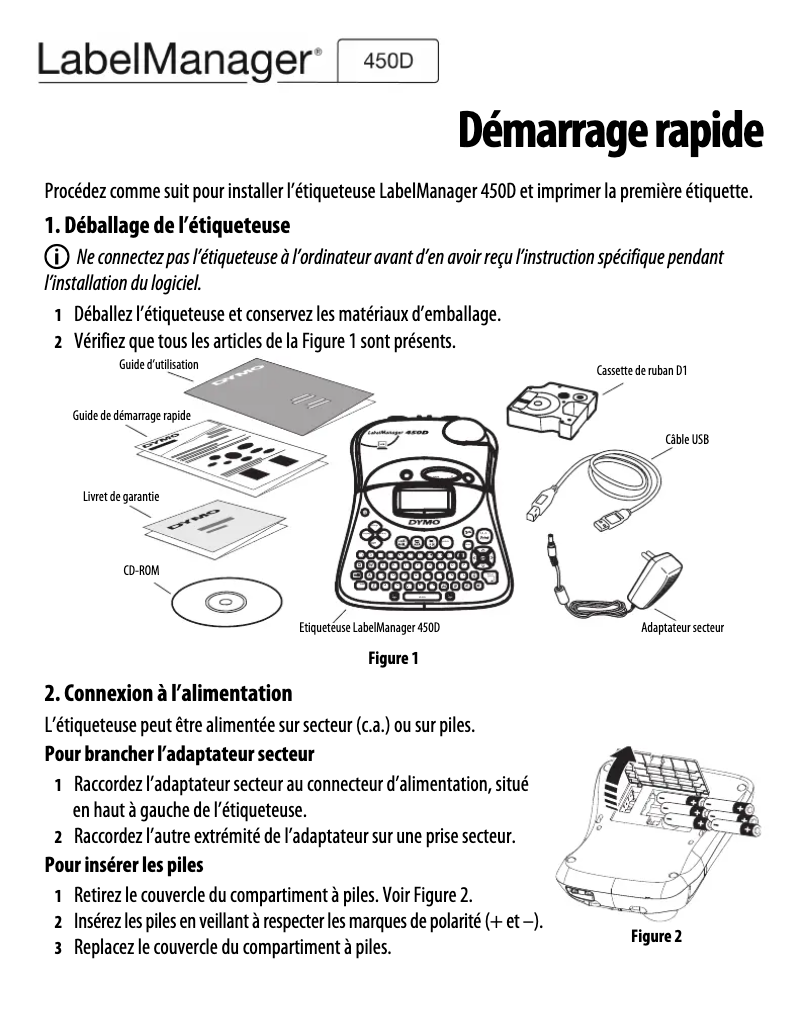 LabelManager® 450D

Démarrage rapide

Procédez comme suit pour installer l'étiqueteuse LabelManager 450D et imprimer la première étiquette.

1. Déballage de l'étiqueteuse

Ne connectez pas l'étiqueteuse à l'ordinateur avant d'en avoir reçu l'instruction spécifique pendant l'installation du logiciel.

1 Déballez l'étiqueteuse et conservez les matériaux d'emballage.
2 Vérifiez que tous les articles de la Figure 1 sont présents.

Guide d'utilisation
DYMO
Guide de démarrage rapide
DYMO
Livret de garantie
DYMO
CD-ROM
LabelManager 450D
DYMO
Etiqueteuse LabelManager 450D
Cassette de ruban D1
Câble USB
Adaptateur secteur

Figure 1

2. Connexion à l'alimentation

L'étiqueteuse peut être alimentée sur secteur (c.a.) ou sur piles.

Pour brancher l'adaptateur secteur

1 Raccordez l'adaptateur secteur au connecteur d'alimentation, situé en haut à gauche de l'étiqueteuse.
2 Raccordez l'autre extrémité de l'adaptateur sur une prise secteur.

Pour insérer les piles

1 Retirez le couvercle du compartiment à piles. Voir Figure 2.
2 Insérez les piles en veillant à respecter les marques de polarité (+ et –).
3 Replacez le couvercle du compartiment à piles.

Figure 2