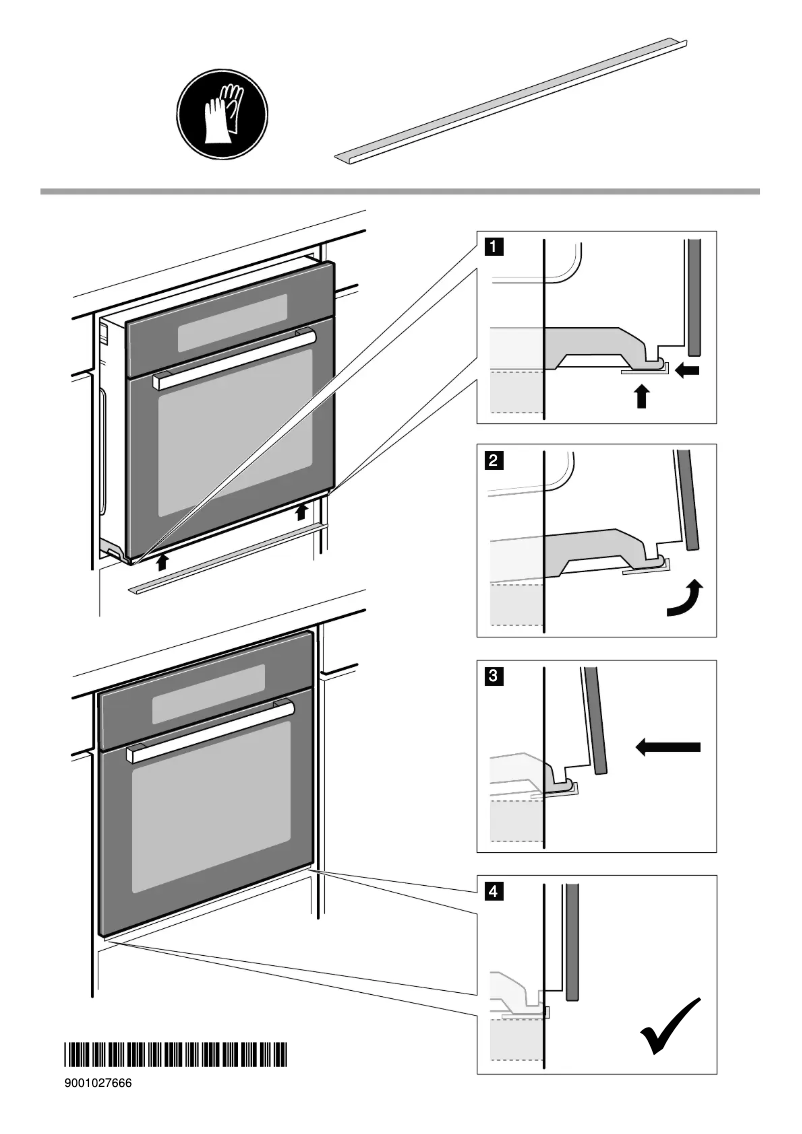 1

2

3

4

9001027666