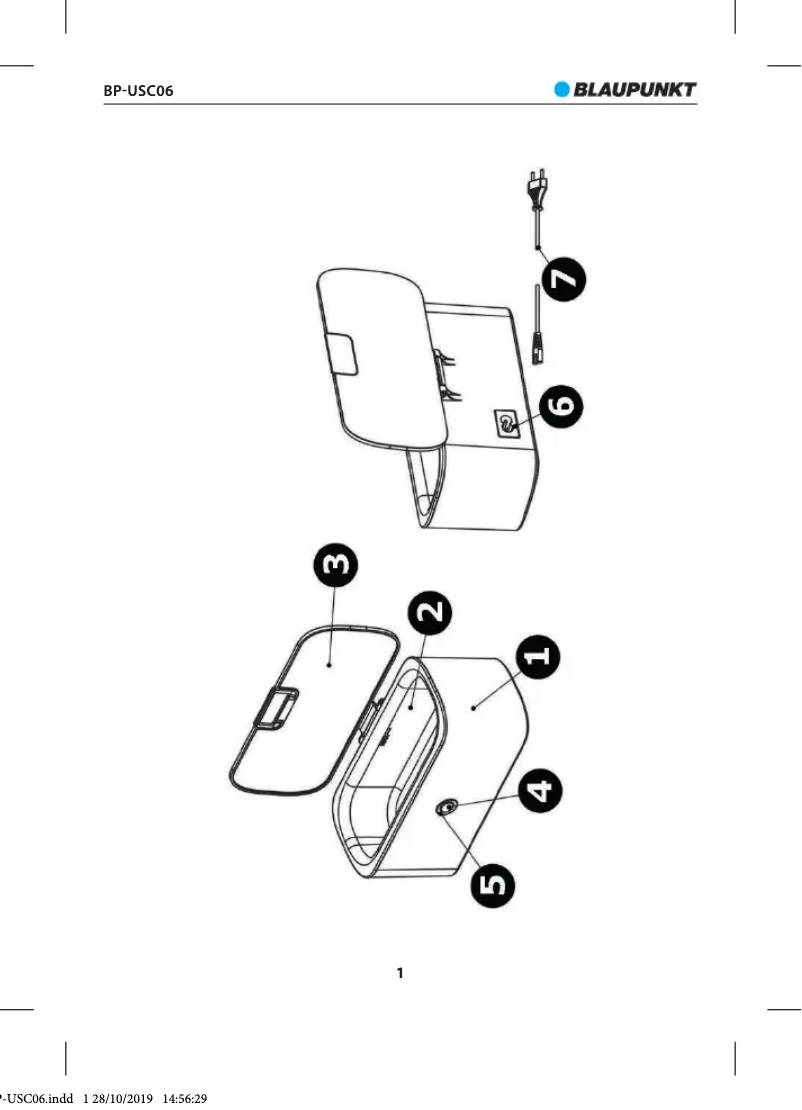 BP-USC06

BLAUPUNKT

7

6

3

2

1

4

5

1

P-USC06.indd 1 28/10/2019 14:56:29