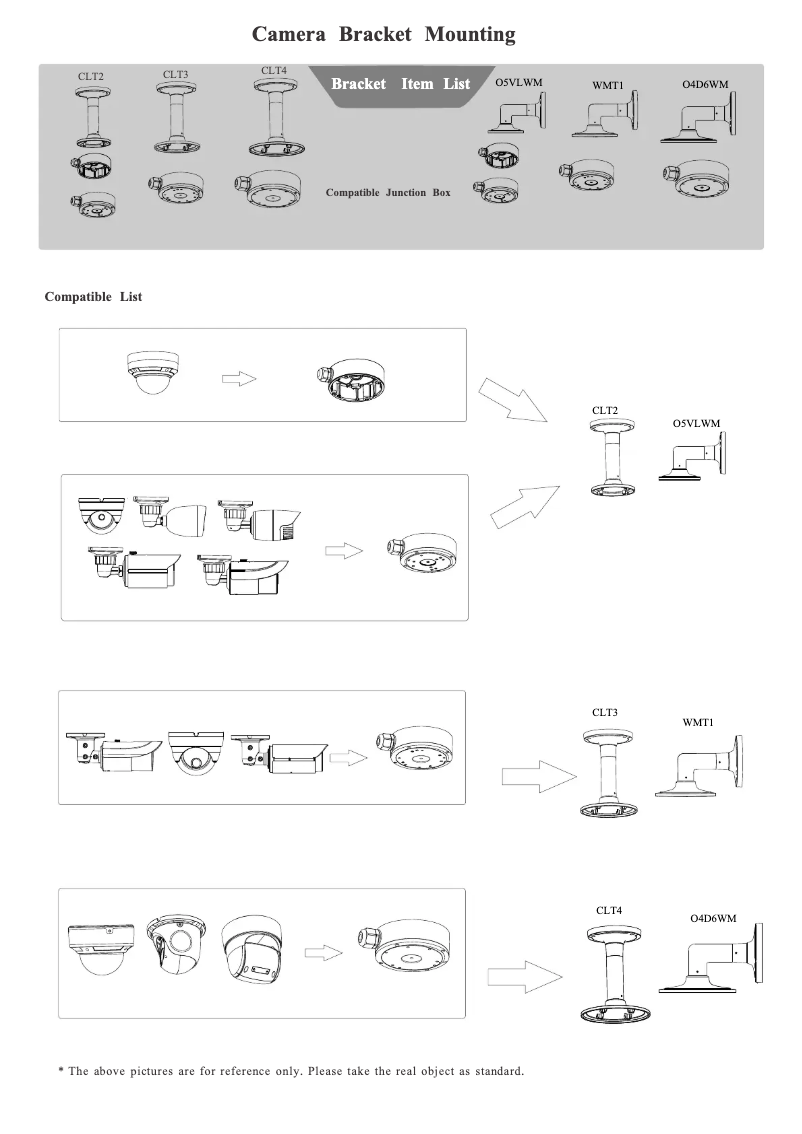 Camera Bracket Mounting

CLT2
CLT3
CLT4
Bracket Item List
O5VLWM
WMT1
O4D6WM
Compatible Junction Box

Compatible List

CLT2
O5VLWM

CLT3
WMT1

CLT4
O4D6WM

* The above pictures are for reference only. Please take the real object as standard.