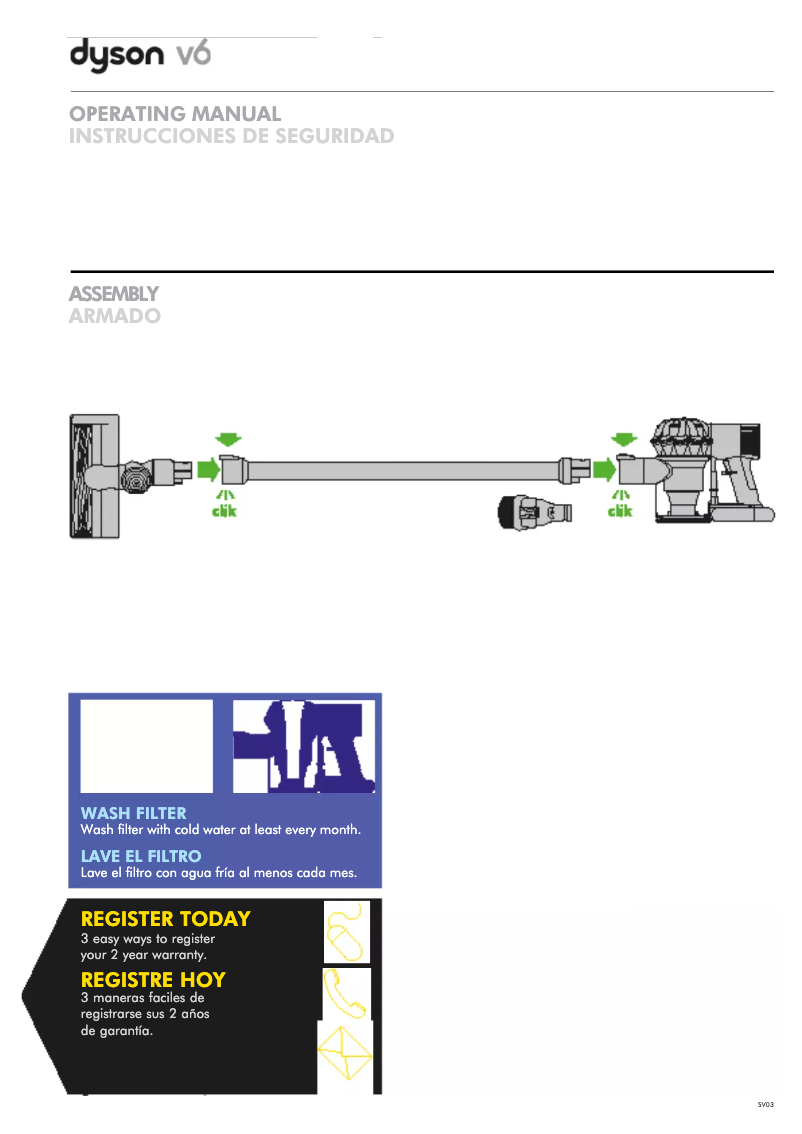 dyson v6

OPERATING MANUAL
INSTRUCCIONES DE SEGURIDAD

ASSEMBLY
ARMADO

clik

clik

WASH FILTER
Wash filter with cold water at least every month.

LAVE EL FILTRO
Lave el filtro con agua fría al menos cada mes.

REGISTER TODAY
3 easy ways to register your 2 year warranty.

REGISTRE HOY
3 maneras faciles de registrarse sus 2 años de garantía.

SV03