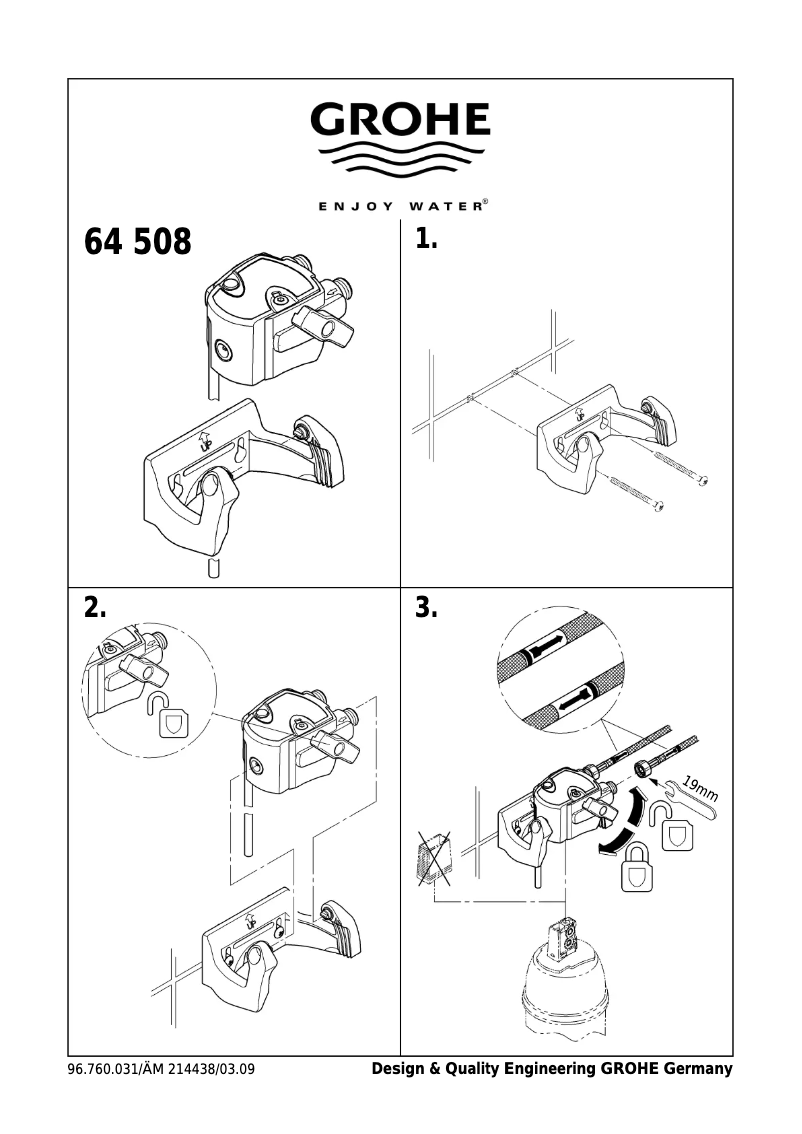 GROHE

ENJOY WATER®

64 508

1.

2.

3.

19mm

96.760.031/ÄM 214438/03.09

Design & Quality Engineering GROHE Germany