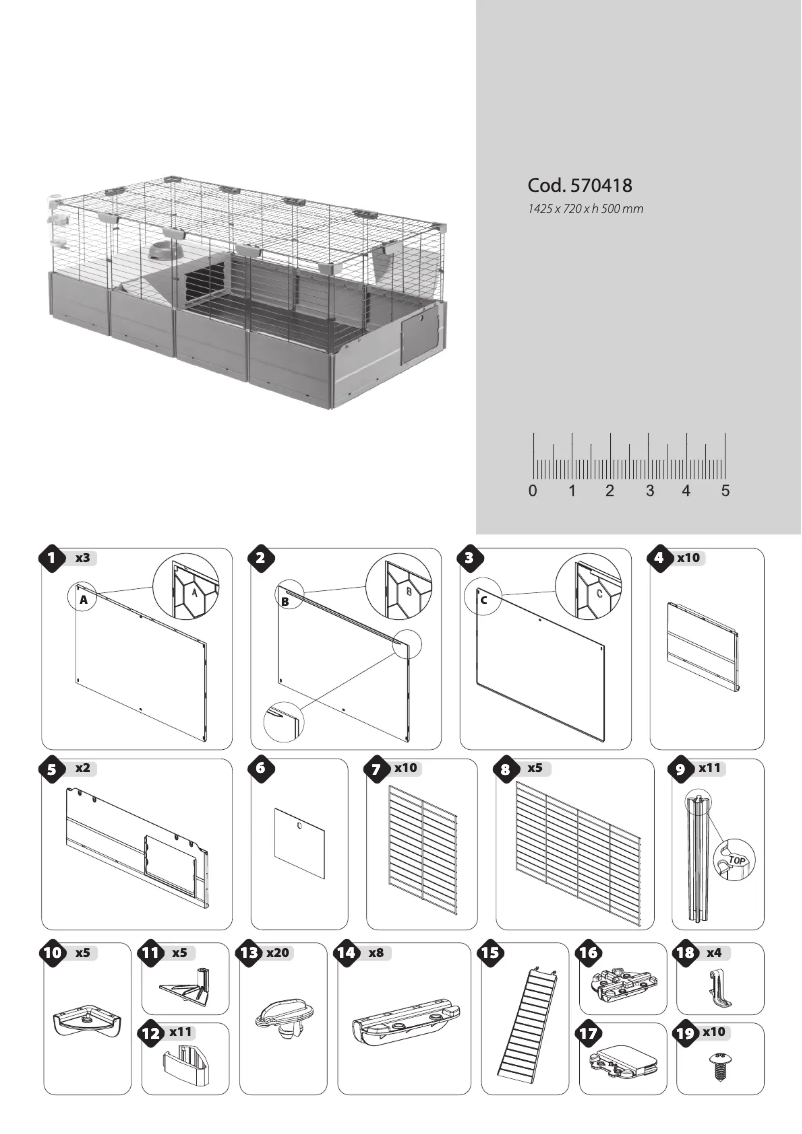 Cod. 570418
1425 x 720 x h 500 mm

0 1 2 3 4 5

1 x3
A
A

2
B
B

3
C
C

4 x10

5 x2

6

7 x10

8 x5

9 x11
TOP

10 x5

11 x5

12 x11

13 x20

14 x8

15

16

17

18 x4

19 x10