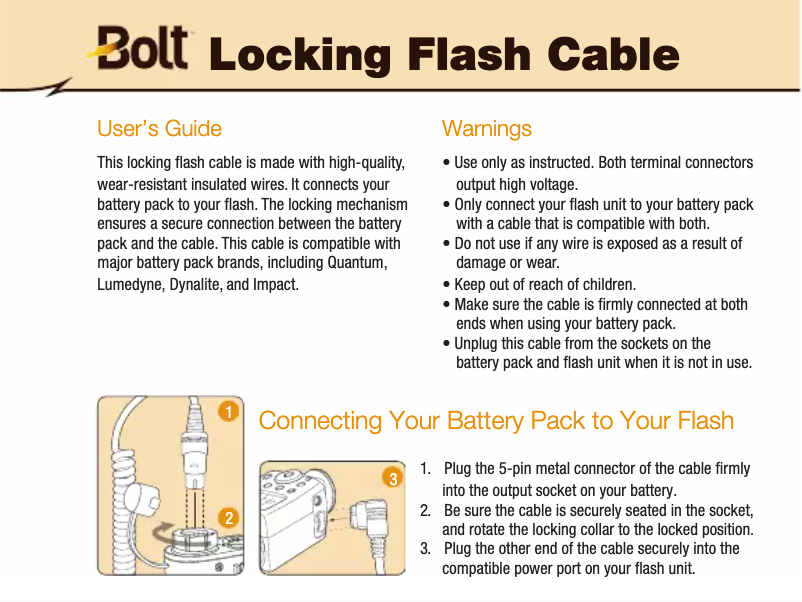 Bolt Locking Flash Cable

User's Guide

This locking flash cable is made with high-quality, wear-resistant insulated wires. It connects your battery pack to your flash. The locking mechanism ensures a secure connection between the battery pack and the cable. This cable is compatible with major battery pack brands, including Quantum, Lumedyne, Dynalite, and Impact.

Warnings

• Use only as instructed. Both terminal connectors output high voltage.
• Only connect your flash unit to your battery pack with a cable that is compatible with both.
• Do not use if any wire is exposed as a result of damage or wear.
• Keep out of reach of children.
• Make sure the cable is firmly connected at both ends when using your battery pack.
• Unplug this cable from the sockets on the battery pack and flash unit when it is not in use.

1

2

3

Connecting Your Battery Pack to Your Flash

1. Plug the 5-pin metal connector of the cable firmly into the output socket on your battery.
2. Be sure the cable is securely seated in the socket, and rotate the locking collar to the locked position.
3. Plug the other end of the cable securely into the compatible power port on your flash unit.