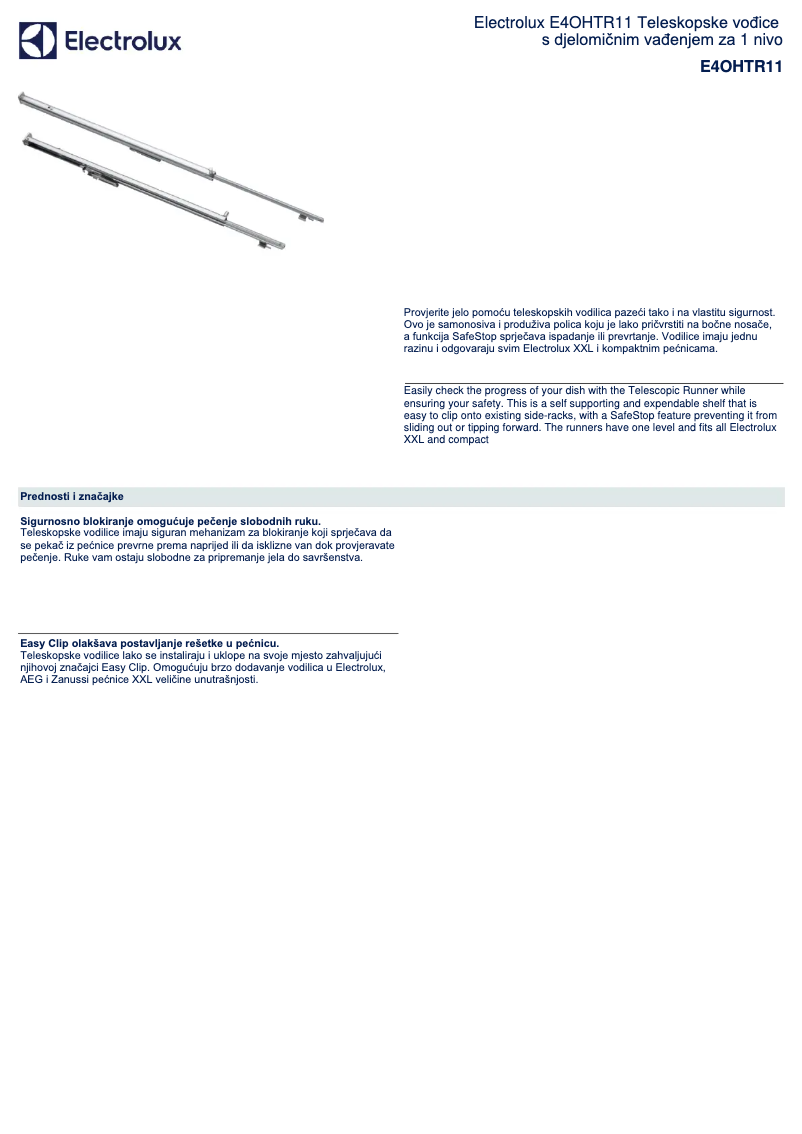 Electrolux

Electrolux E4OHTR11 Teleskopske vođice s djelomičnim vađenjem za 1 nivo

E4OHTR11

Provjerite jelo pomoću teleskopskih vodilica pazeći tako i na vlastitu sigurnost. Ovo je samonosiva i produživa polica koju je lako pričvrstiti na bočne nosače, a funkcija SafeStop sprječava ispadanje ili prevrtanje. Vodilice imaju jednu razinu i odgovaraju svim Electrolux XXL i kompaktnim pećnicama.

Easily check the progress of your dish with the Telescopic Runner while ensuring your safety. This is a self supporting and expendable shelf that is easy to clip onto existing side-racks, with a SafeStop feature preventing it from sliding out or tipping forward. The runners have one level and fits all Electrolux XXL and compact

Prednosti i značajke

Sigurnosno blokiranje omogućuje pečenje slobodnih ruku.
Teleskopske vodilice imaju siguran mehanizam za blokiranje koji sprječava da se pekač iz pećnice prevrne prema naprijed ili da isklizne van dok provjeravate pečenje. Ruke vam ostaju slobodne za pripremanje jela do savršenstva.

Easy Clip olakšava postavljanje rešetke u pećnicu.
Teleskopske vodilice lako se instaliraju i uklope na svoje mjesto zahvaljujući njihovoj značajci Easy Clip. Omogućuju brzo dodavanje vodilica u Electrolux, AEG i Zanussi pećnice XXL veličine unutrašnjosti.