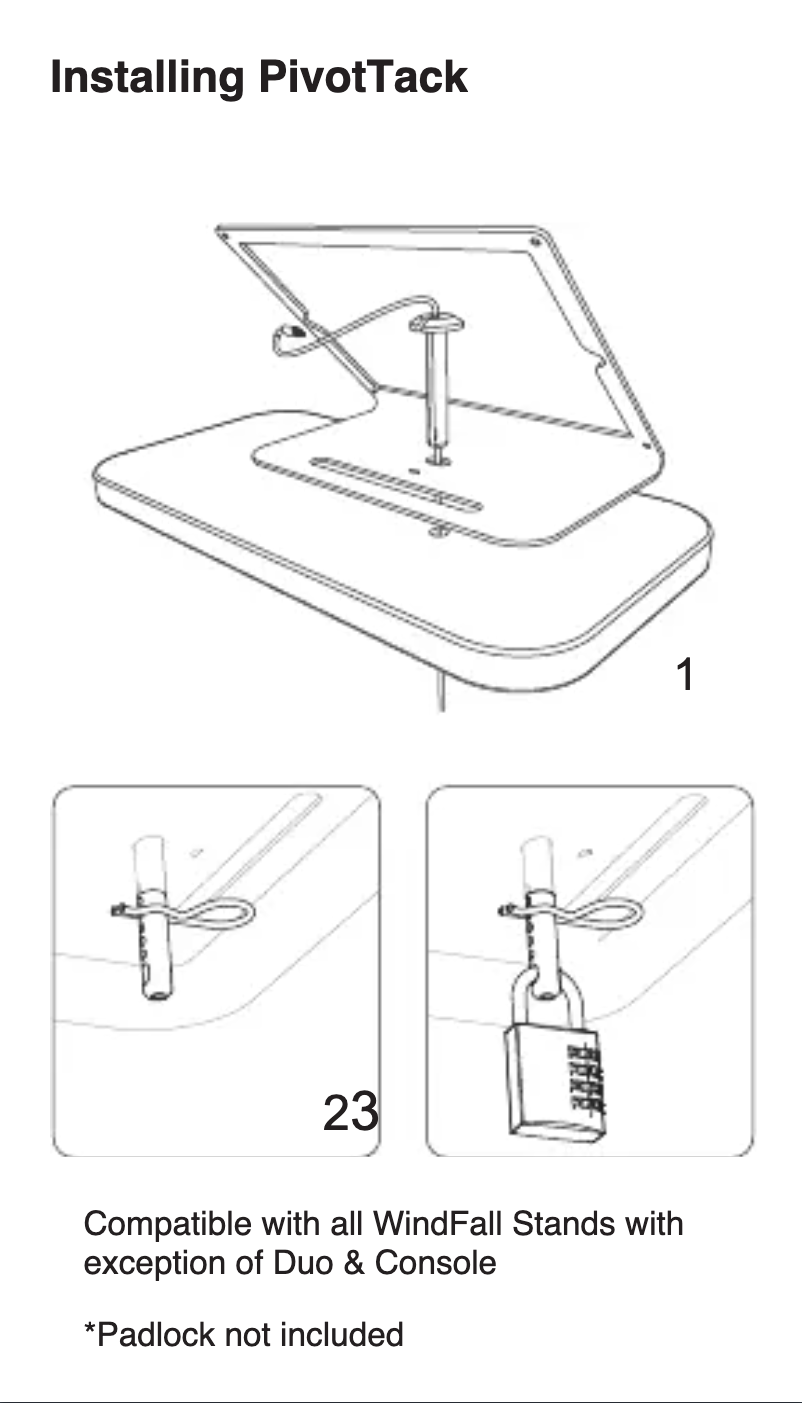 Installing PivotTack

1

23

Compatible with all WindFall Stands with exception of Duo & Console

*Padlock not included