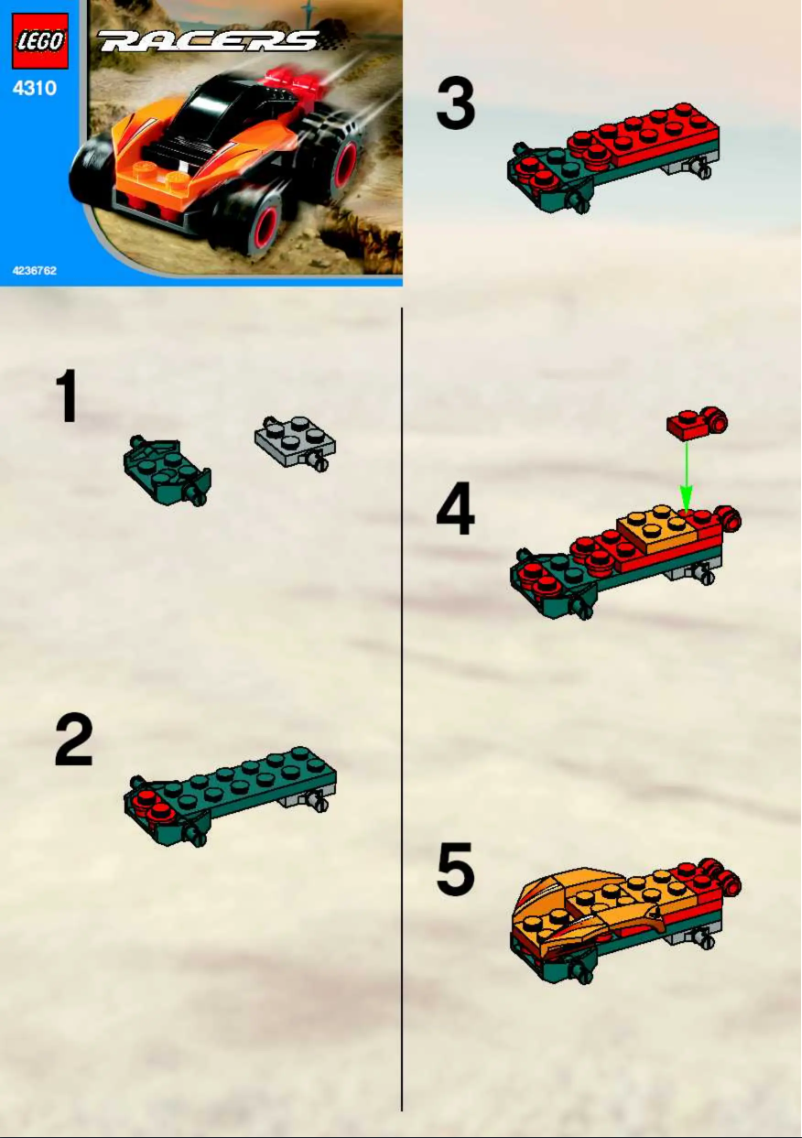 LEGO
RACERS
4310
4236762

1

2

3

4

5