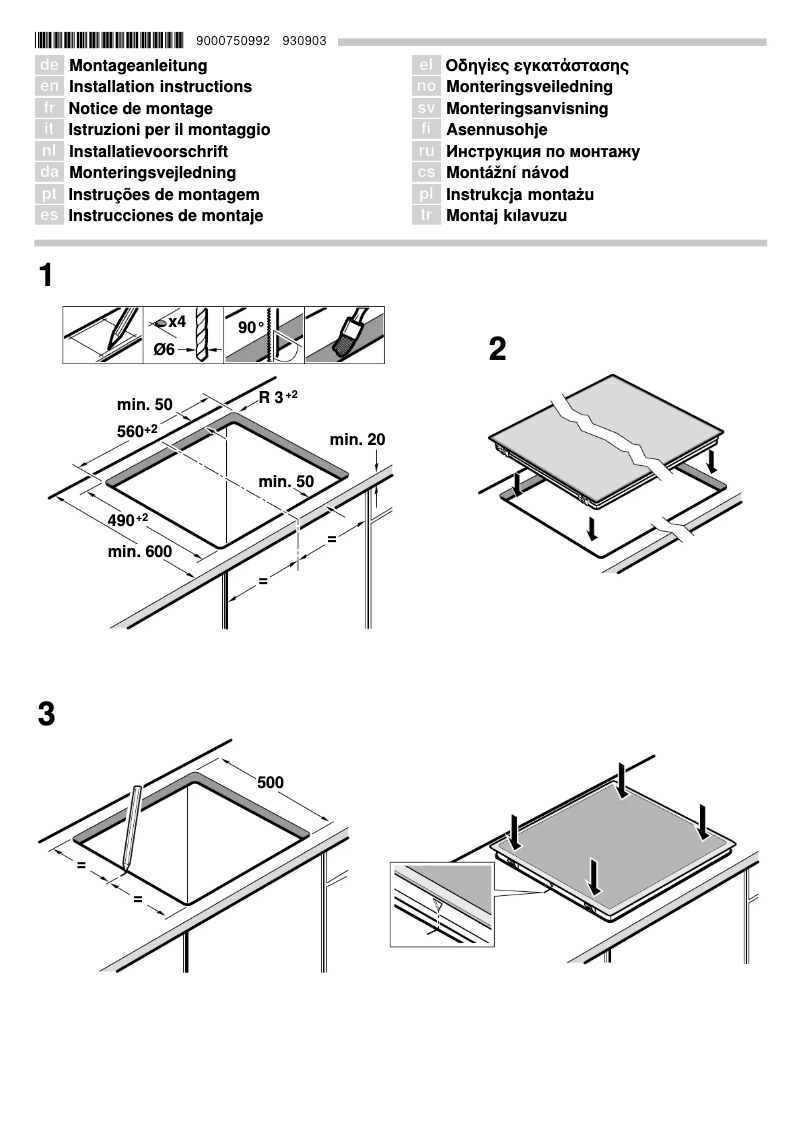 9000750992 930903

de Montageanleitung
en Installation instructions
fr Notice de montage
it Istruzioni per il montaggio
nl Installatievoorschrift
da Monteringsvejledning
pt Instruções de montagem
es Instrucciones de montaje

el Οδηγίες εγκατάστασης
no Monteringsveiledning
sv Monteringsanvisning
fi Asennusohje
ru Инструкция по монтажу
cs Montážní návod
pl Instrukcja montażu
tr Montaj kılavuzu

1

x4
Ø6
90°

min. 50
R $3^{+2}$
$560^{+2}$
min. 20
min. 50
$490^{+2}$
min. 600
=
=

2

3

500
=
=