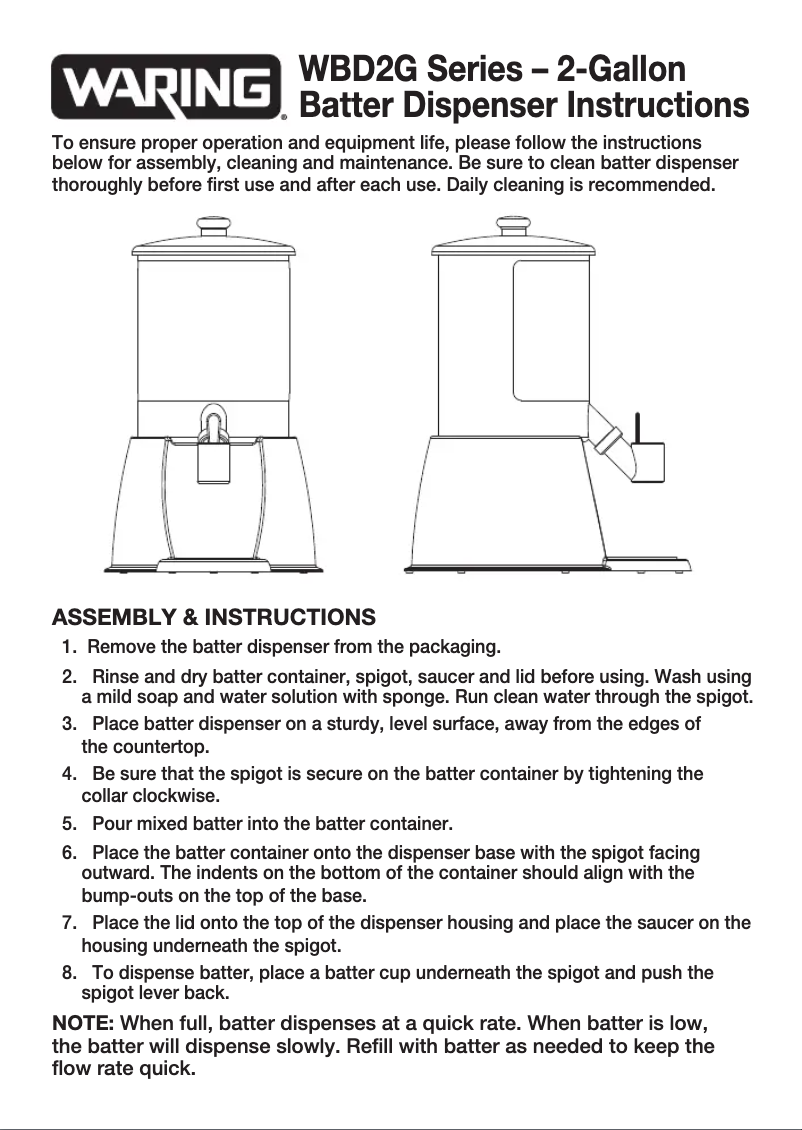 WARING®

WBD2G Series – 2-Gallon Batter Dispenser Instructions

To ensure proper operation and equipment life, please follow the instructions below for assembly, cleaning and maintenance. Be sure to clean batter dispenser thoroughly before first use and after each use. Daily cleaning is recommended.

ASSEMBLY & INSTRUCTIONS

1. Remove the batter dispenser from the packaging.
2. Rinse and dry batter container, spigot, saucer and lid before using. Wash using a mild soap and water solution with sponge. Run clean water through the spigot.
3. Place batter dispenser on a sturdy, level surface, away from the edges of the countertop.
4. Be sure that the spigot is secure on the batter container by tightening the collar clockwise.
5. Pour mixed batter into the batter container.
6. Place the batter container onto the dispenser base with the spigot facing outward. The indents on the bottom of the container should align with the bump-outs on the top of the base.
7. Place the lid onto the top of the dispenser housing and place the saucer on the housing underneath the spigot.
8. To dispense batter, place a batter cup underneath the spigot and push the spigot lever back.

NOTE: When full, batter dispenses at a quick rate. When batter is low, the batter will dispense slowly. Refill with batter as needed to keep the flow rate quick.