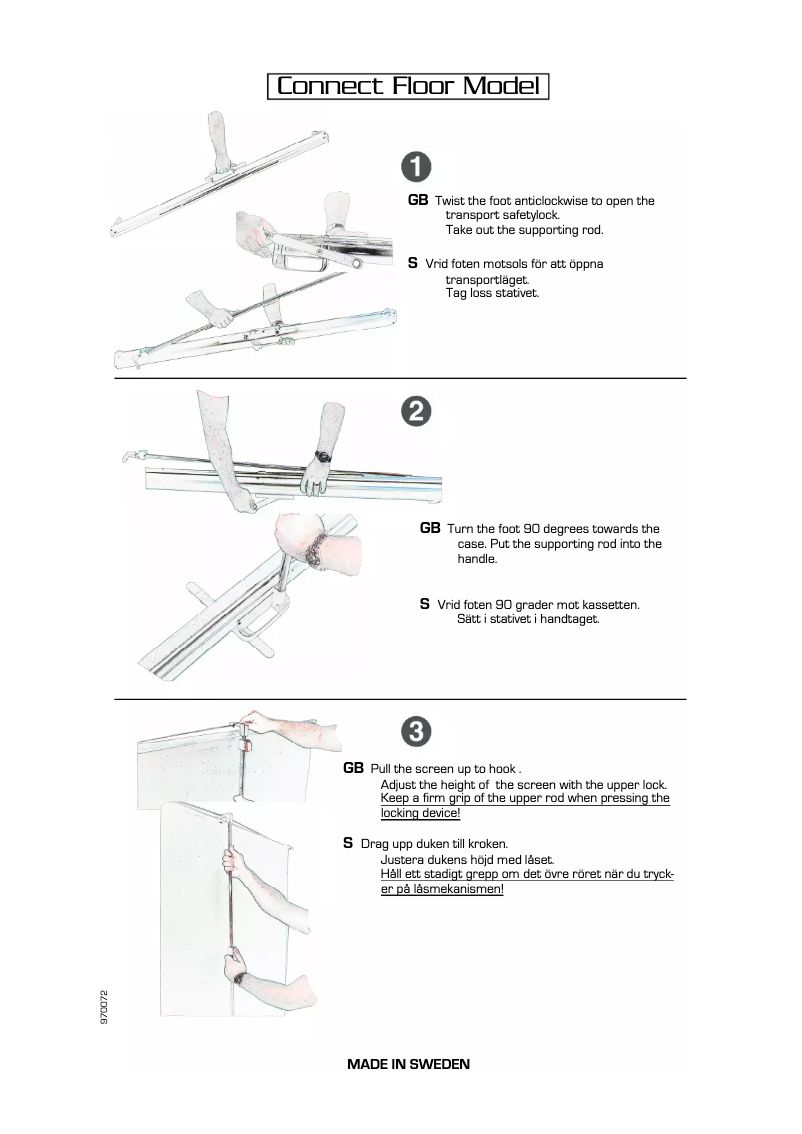 Connect Floor Model

1

GB Twist the foot anticlockwise to open the transport safetylock.
Take out the supporting rod.

S Vrid foten motsols för att öppna transportläget.
Tag loss stativet.

2

GB Turn the foot 90 degrees towards the case. Put the supporting rod into the handle.

S Vrid foten 90 grader mot kassetten.
Sätt i stativet i handtaget.

3

GB Pull the screen up to hook .
Adjust the height of the screen with the upper lock.
Keep a firm grip of the upper rod when pressing the locking device!

S Drag upp duken till kroken.
Justera dukens höjd med låset.
Håll ett stadigt grepp om det övre röret när du trycker på låsmekanismen!

970072

MADE IN SWEDEN