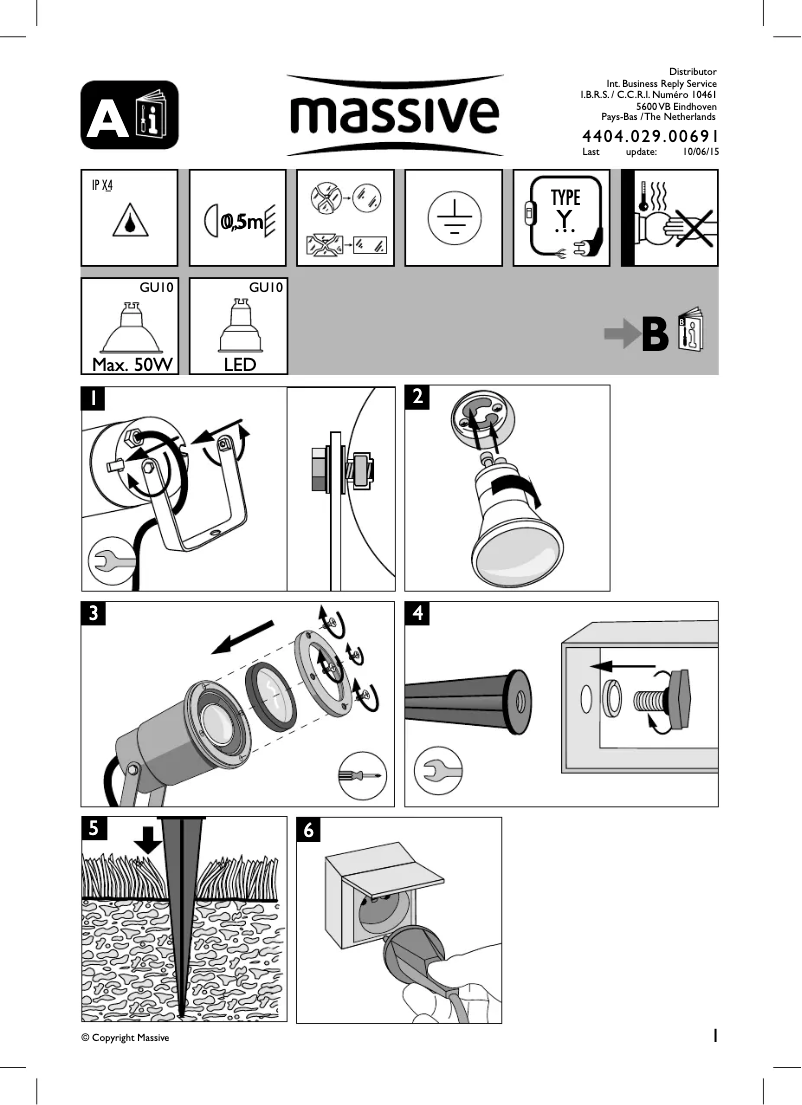 A

massive

Distributor
Int. Business Reply Service
I.B.R.S. / C.C.R.I. Numéro 10461
5600 VB Eindhoven
Pays-Bas / The Netherlands

4404.029.00691
Last update: 10/06/15

IP X4

0,5m

TYPE
Y

GU10
Max. 50W

GU10
LED

B

1

2

3

4

5

6

© Copyright Massive

1