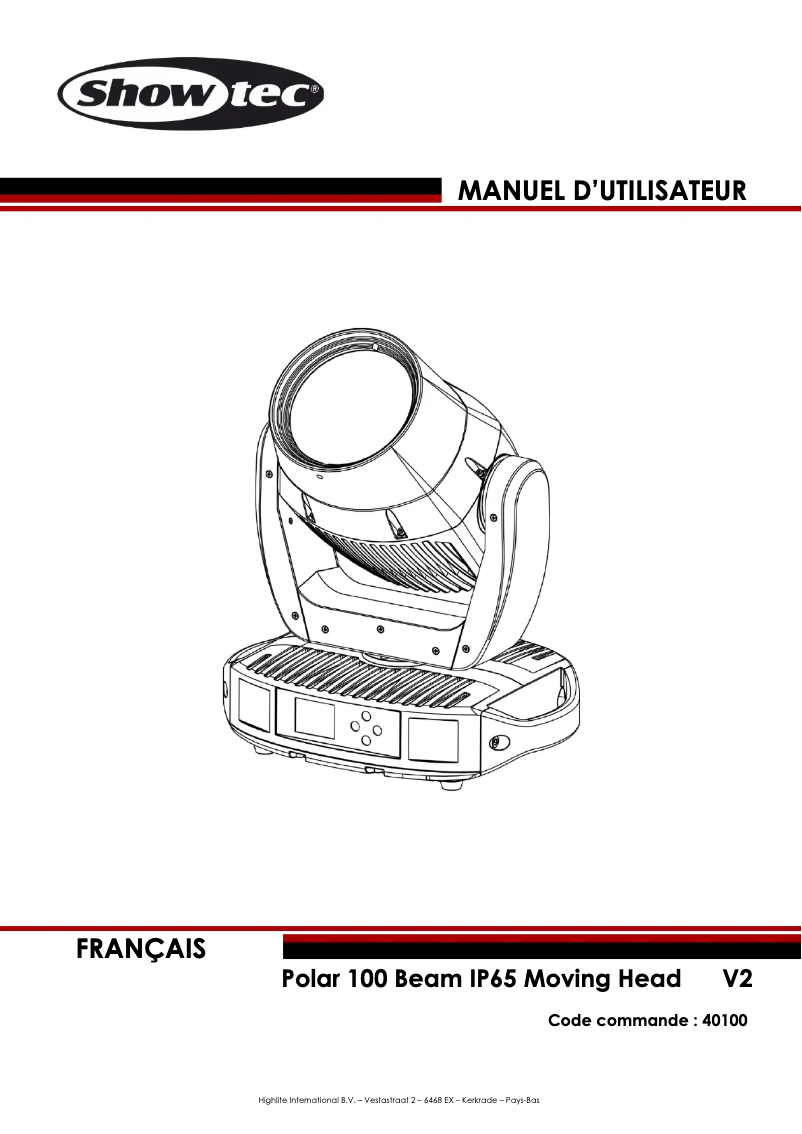 Showtec®

MANUEL D'UTILISATEUR

FRANÇAIS

Polar 100 Beam IP65 Moving Head V2

Code commande : 40100

Highlite International B.V. – Vestastraat 2 – 6468 EX – Kerkrade – Pays-Bas