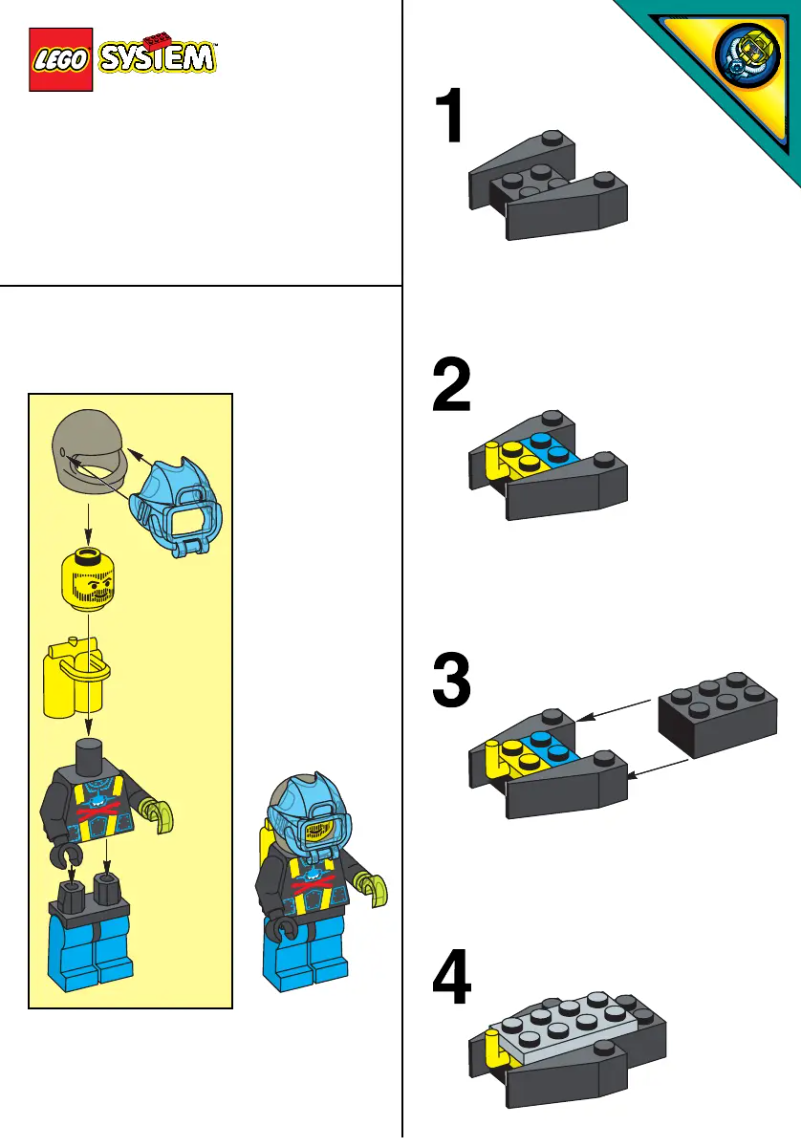 LEGO SYSTEM

1

2

3

4