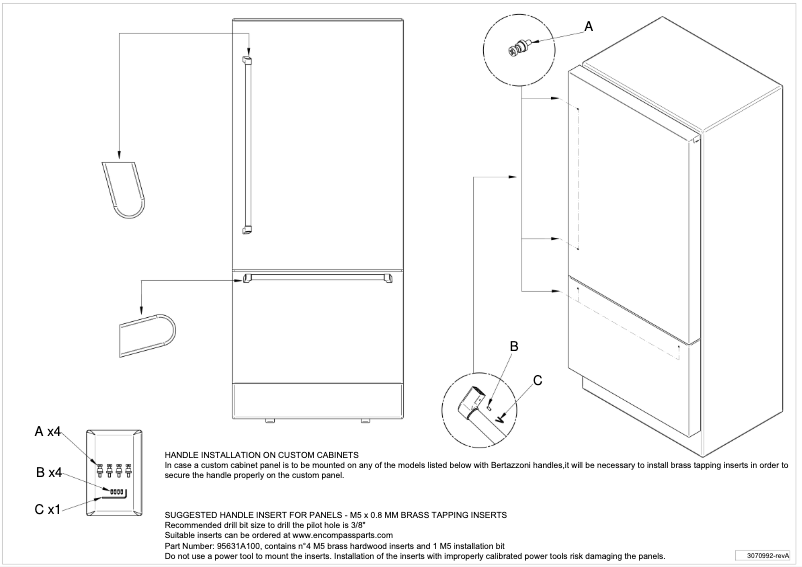 A

B

C

A x4

B x4

C x1

HANDLE INSTALLATION ON CUSTOM CABINETS
In case a custom cabinet panel is to be mounted on any of the models listed below with Bertazzoni handles,it will be necessary to install brass tapping inserts in order to secure the handle properly on the custom panel.

SUGGESTED HANDLE INSERT FOR PANELS - M5 x 0.8 MM BRASS TAPPING INSERTS
Recommended drill bit size to drill the pilot hole is 3/8"
Suitable inserts can be ordered at www.encompassparts.com
Part Number: 95631A100, contains n°4 M5 brass hardwood inserts and 1 M5 installation bit
Do not use a power tool to mount the inserts. Installation of the inserts with improperly calibrated power tools risk damaging the panels.

3070992-revA