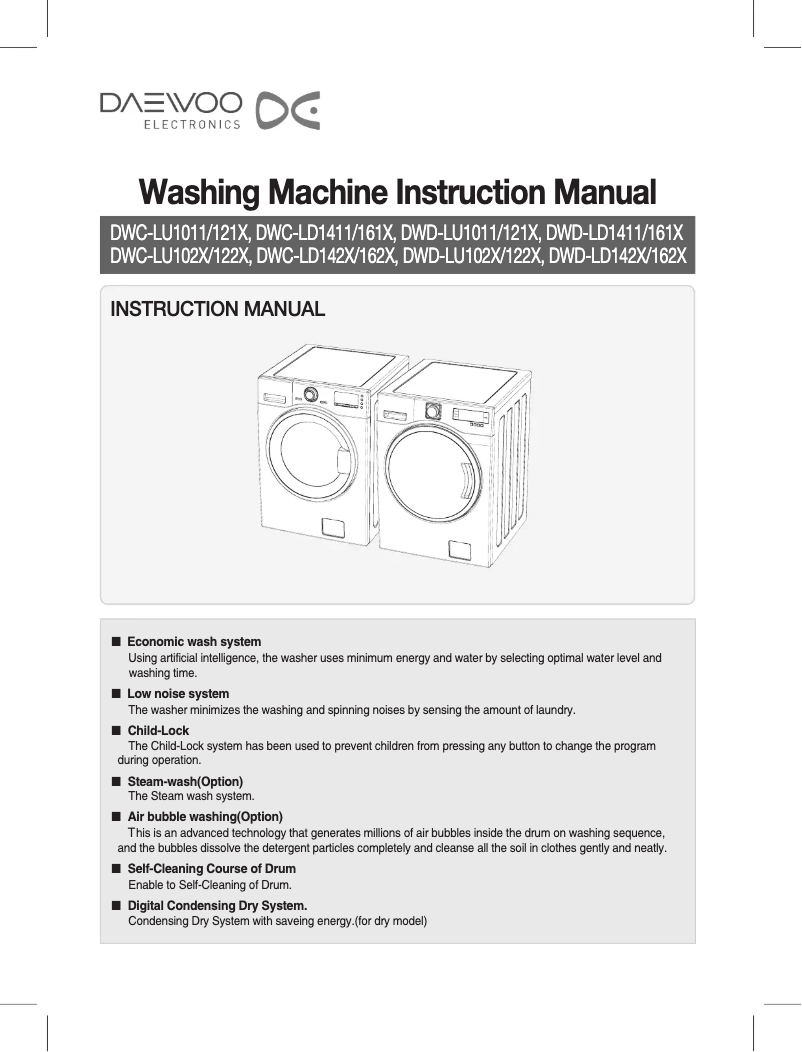 DAEWOO
ELECTRONICS

Washing Machine Instruction Manual

DWC-LU1011/121X, DWC-LD1411/161X, DWD-LU1011/121X, DWD-LD1411/161X
DWC-LU102X/122X, DWC-LD142X/162X, DWD-LU102X/122X, DWD-LD142X/162X

INSTRUCTION MANUAL

■ Economic wash system
Using artificial intelligence, the washer uses minimum energy and water by selecting optimal water level and washing time.

■ Low noise system
The washer minimizes the washing and spinning noises by sensing the amount of laundry.

■ Child-Lock
The Child-Lock system has been used to prevent children from pressing any button to change the program during operation.

■ Steam-wash(Option)
The Steam wash system.

■ Air bubble washing(Option)
This is an advanced technology that generates millions of air bubbles inside the drum on washing sequence, and the bubbles dissolve the detergent particles completely and cleanse all the soil in clothes gently and neatly.

■ Self-Cleaning Course of Drum
Enable to Self-Cleaning of Drum.

■ Digital Condensing Dry System.
Condensing Dry System with saveing energy.(for dry model)