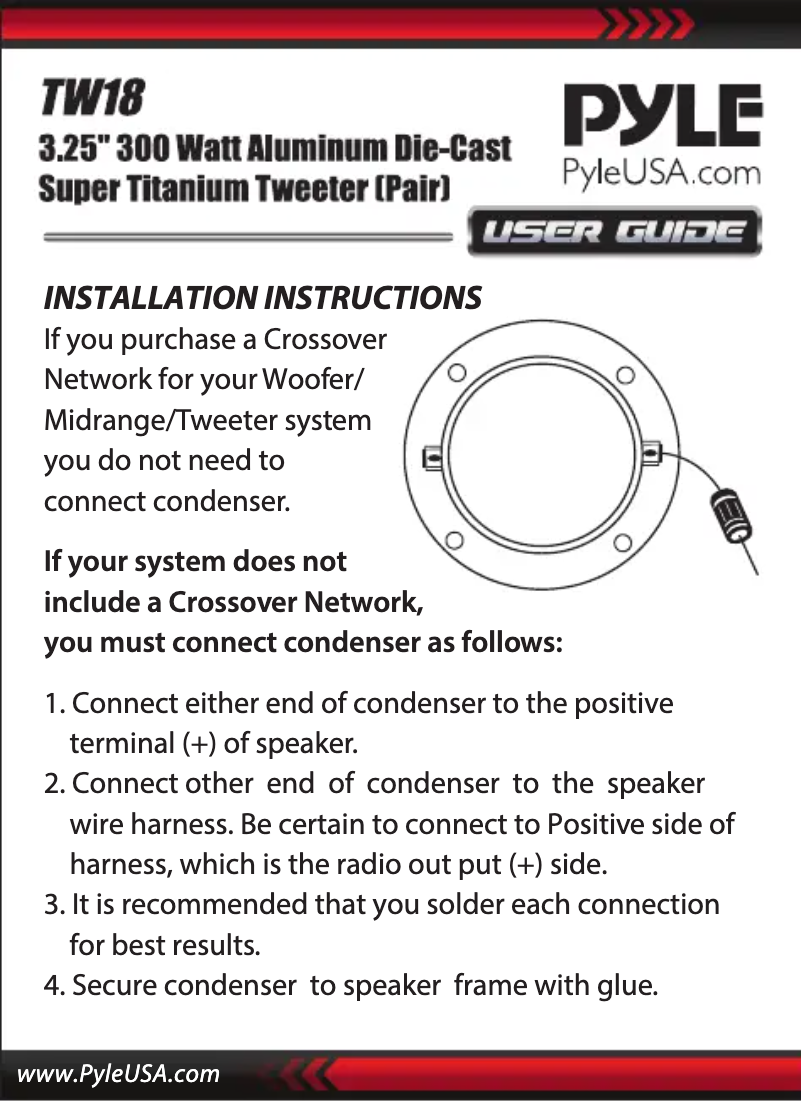 TW18
3.25" 300 Watt Aluminum Die-Cast Super Titanium Tweeter (Pair)

PYLE
PyleUSA.com

USER GUIDE

INSTALLATION INSTRUCTIONS
If you purchase a Crossover Network for your Woofer/ Midrange/Tweeter system you do not need to connect condenser.

If your system does not include a Crossover Network, you must connect condenser as follows:

1. Connect either end of condenser to the positive terminal (+) of speaker.
2. Connect other end of condenser to the speaker wire harness. Be certain to connect to Positive side of harness, which is the radio out put (+) side.
3. It is recommended that you solder each connection for best results.
4. Secure condenser to speaker frame with glue.

www.PyleUSA.com