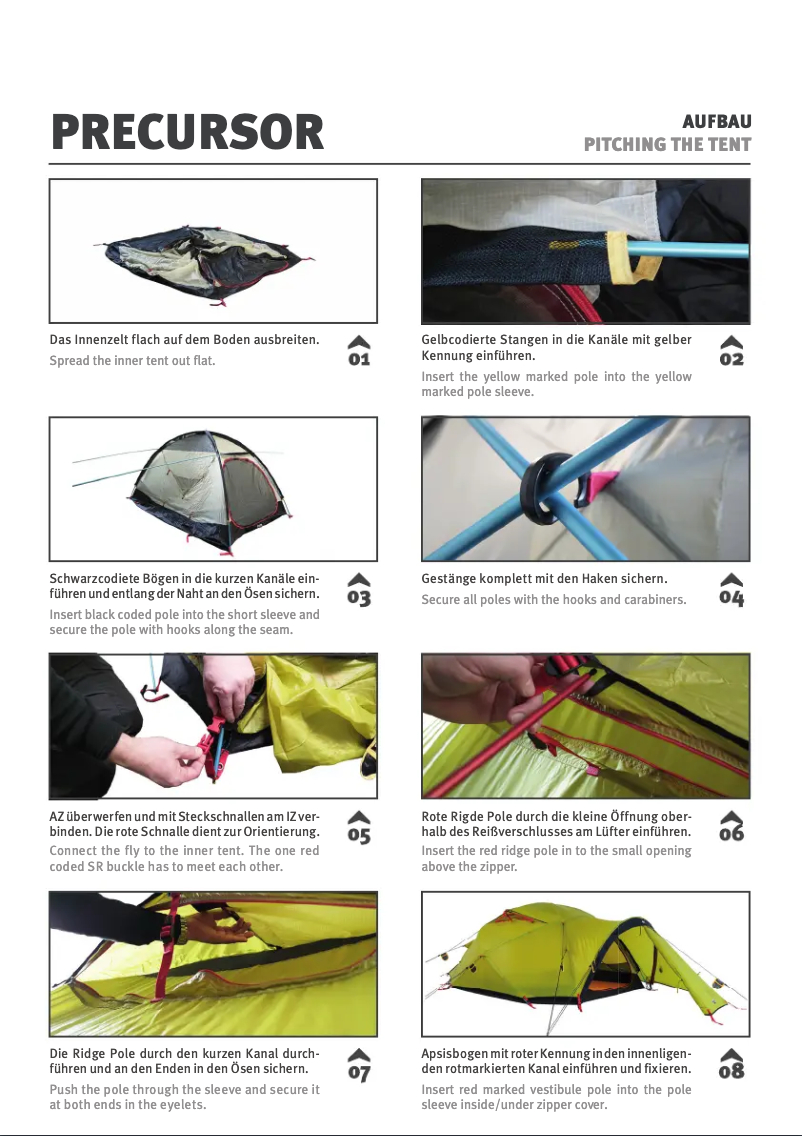 PRECURSOR

AUFBAU
PITCHING THE TENT

Das Innenzelt flach auf dem Boden ausbreiten.
Spread the inner tent out flat.

01

Gelbcodierte Stangen in die Kanäle mit gelber Kennung einführen.
Insert the yellow marked pole into the yellow marked pole sleeve.

02

Schwarzcodiete Bögen in die kurzen Kanäle einführen und entlang der Naht an den Ösen sichern.
Insert black coded pole into the short sleeve and secure the pole with hooks along the seam.

03

Gestänge komplett mit den Haken sichern.
Secure all poles with the hooks and carabiners.

04

AZ überwerfen und mit Steckschnallen am IZ verbinden. Die rote Schnalle dient zur Orientierung.
Connect the fly to the inner tent. The one red coded SR buckle has to meet each other.

05

Rote Rigde Pole durch die kleine Öffnung oberhalb des Reißverschlusses am Lüfter einführen.
Insert the red ridge pole in to the small opening above the zipper.

06

Die Ridge Pole durch den kurzen Kanal durchführen und an den Enden in den Ösen sichern.
Push the pole through the sleeve and secure it at both ends in the eyelets.

07

Apsisbogen mit roter Kennung in den innenligenden rotmarkierten Kanal einführen und fixieren.
Insert red marked vestibule pole into the pole sleeve inside/under zipper cover.

08