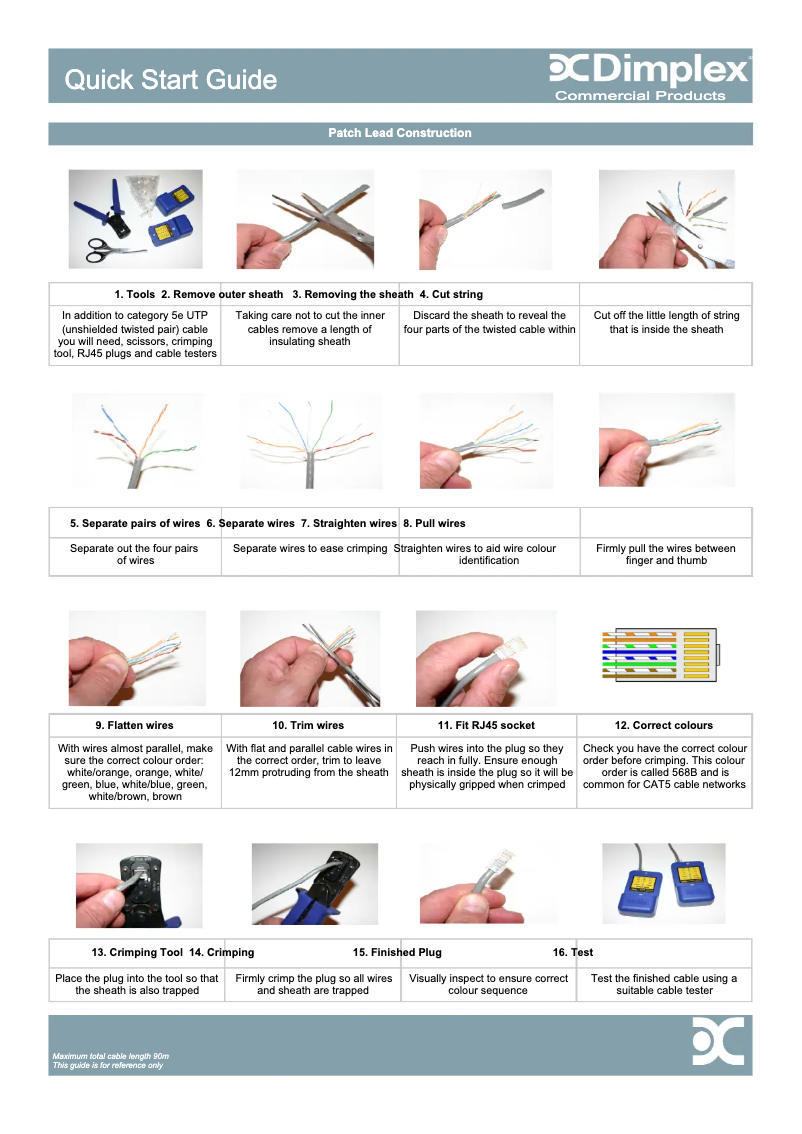 Quick Start Guide

Dimplex
Commercial Products

Patch Lead Construction

| 1. Tools | 2. Remove outer sheath | 3. Removing the sheath | 4. Cut string |
|---|---|---|---|
| In addition to category 5e UTP (unshielded twisted pair) cable you will need, scissors, crimping tool, RJ45 plugs and cable testers | Taking care not to cut the inner cables remove a length of insulating sheath | Discard the sheath to reveal the four parts of the twisted cable within | Cut off the little length of string that is inside the sheath |

| 5. Separate pairs of wires | 6. Separate wires | 7. Straighten wires | 8. Pull wires |
|---|---|---|---|
| Separate out the four pairs of wires | Separate wires to ease crimping | Straighten wires to aid wire colour identification | Firmly pull the wires between finger and thumb |

| 9. Flatten wires | 10. Trim wires | 11. Fit RJ45 socket | 12. Correct colours |
|---|---|---|---|
| With wires almost parallel, make sure the correct colour order: white/orange, orange, white/green, blue, white/blue, green, white/brown, brown | With flat and parallel cable wires in the correct order, trim to leave 12mm protruding from the sheath | Push wires into the plug so they reach in fully. Ensure enough sheath is inside the plug so it will be physically gripped when crimped | Check you have the correct colour order before crimping. This colour order is called 568B and is common for CAT5 cable networks |

| 13. Crimping Tool | 14. Crimping | 15. Finished Plug | 16. Test |
|---|---|---|---|
| Place the plug into the tool so that the sheath is also trapped | Firmly crimp the plug so all wires and sheath are trapped | Visually inspect to ensure correct colour sequence | Test the finished cable using a suitable cable tester |

Maximum total cable length 90m
This guide is for reference only