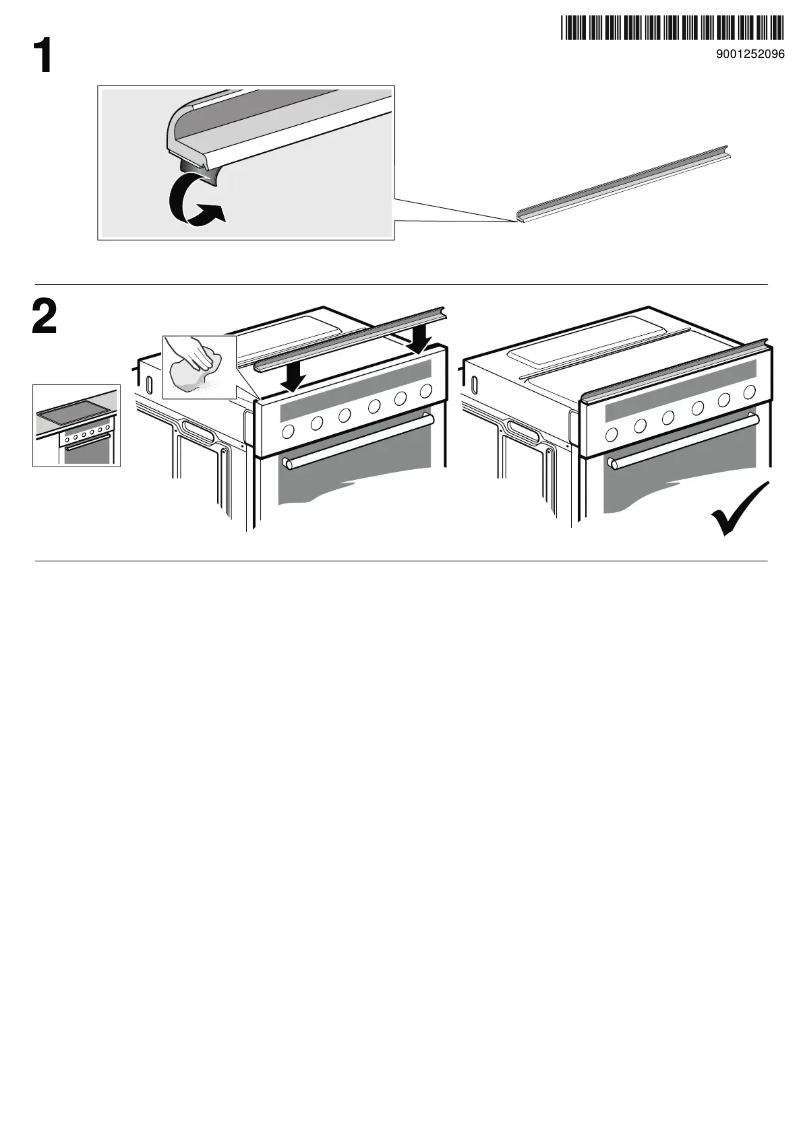 1

9001252096

2