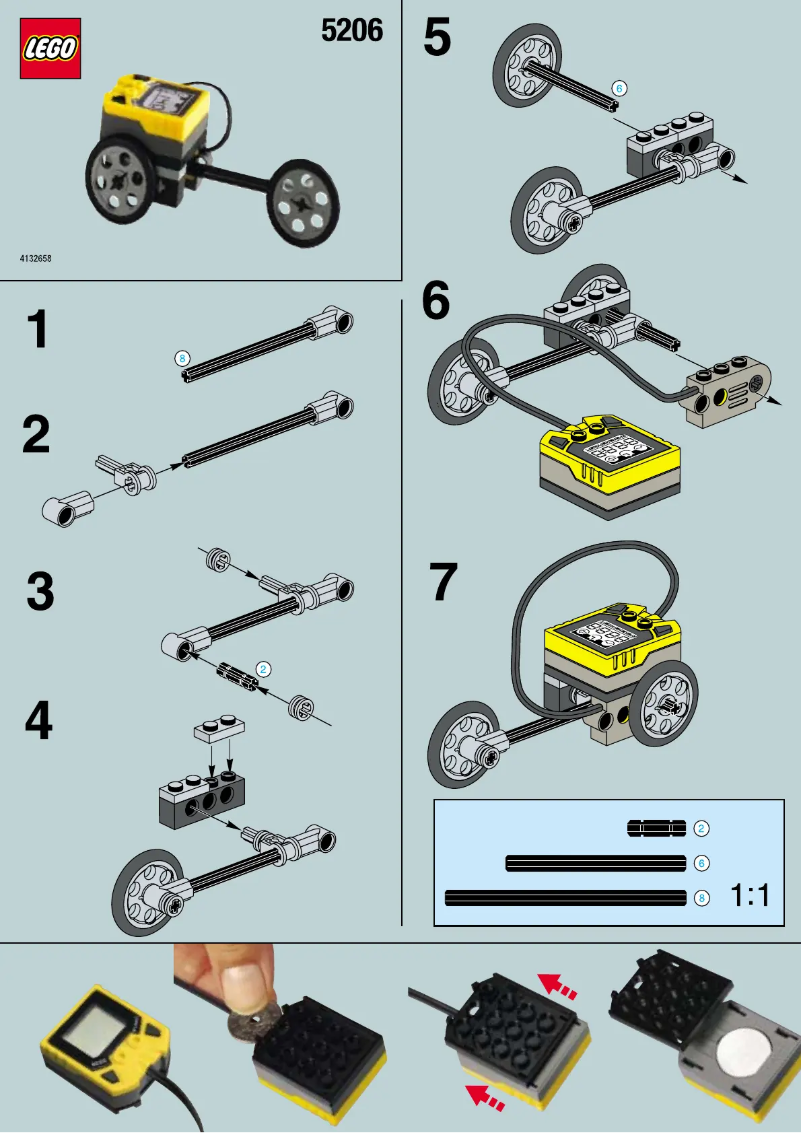 LEGO

5206

4132658

1

8

2

3

2

4

5

6

6

7

2

6

8

1:1