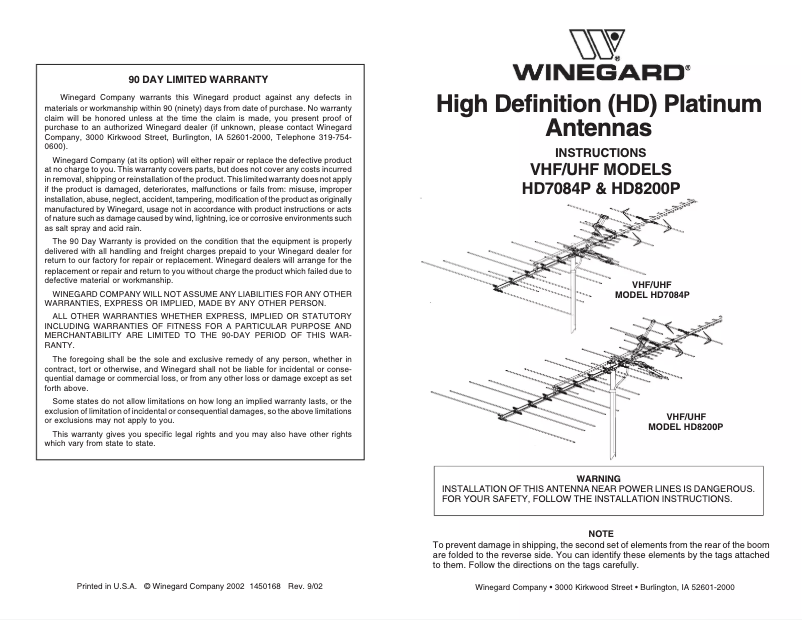 90 DAY LIMITED WARRANTY

Winegard Company warrants this Winegard product against any defects in materials or workmanship within 90 (ninety) days from date of purchase. No warranty claim will be honored unless at the time the claim is made, you present proof of purchase to an authorized Winegard dealer (if unknown, please contact Winegard Company, 3000 Kirkwood Street, Burlington, IA 52601-2000, Telephone 319-754-0600).

Winegard Company (at its option) will either repair or replace the defective product at no charge to you. This warranty covers parts, but does not cover any costs incurred in removal, shipping or reinstallation of the product. This limited warranty does not apply if the product is damaged, deteriorates, malfunctions or fails from: misuse, improper installation, abuse, neglect, accident, tampering, modification of the product as originally manufactured by Winegard, usage not in accordance with product instructions or acts of nature such as damage caused by wind, lightning, ice or corrosive environments such as salt spray and acid rain.

The 90 Day Warranty is provided on the condition that the equipment is properly delivered with all handling and freight charges prepaid to your Winegard dealer for return to our factory for repair or replacement. Winegard dealers will arrange for the replacement or repair and return to you without charge the product which failed due to defective material or workmanship.

WINEGARD COMPANY WILL NOT ASSUME ANY LIABILITIES FOR ANY OTHER WARRANTIES, EXPRESS OR IMPLIED, MADE BY ANY OTHER PERSON.

ALL OTHER WARRANTIES WHETHER EXPRESS, IMPLIED OR STATUTORY INCLUDING WARRANTIES OF FITNESS FOR A PARTICULAR PURPOSE AND MERCHANTABILITY ARE LIMITED TO THE 90-DAY PERIOD OF THIS WARRANTY.

The foregoing shall be the sole and exclusive remedy of any person, whether in contract, tort or otherwise, and Winegard shall not be liable for incidental or consequential damage or commercial loss, or from any other loss or damage except as set forth above.

Some states do not allow limitations on how long an implied warranty lasts, or the exclusion of limitation of incidental or consequential damages, so the above limitations or exclusions may not apply to you.

This warranty gives you specific legal rights and you may also have other rights which vary from state to state.

Printed in U.S.A. © Winegard Company 2002 1450168 Rev. 9/02

WINEGARD®

High Definition (HD) Platinum Antennas

INSTRUCTIONS
VHF/UHF MODELS
HD7084P & HD8200P

VHF/UHF
MODEL HD7084P

VHF/UHF
MODEL HD8200P

WARNING
INSTALLATION OF THIS ANTENNA NEAR POWER LINES IS DANGEROUS. FOR YOUR SAFETY, FOLLOW THE INSTALLATION INSTRUCTIONS.

NOTE
To prevent damage in shipping, the second set of elements from the rear of the boom are folded to the reverse side. You can identify these elements by the tags attached to them. Follow the directions on the tags carefully.

Winegard Company • 3000 Kirkwood Street • Burlington, IA 52601-2000