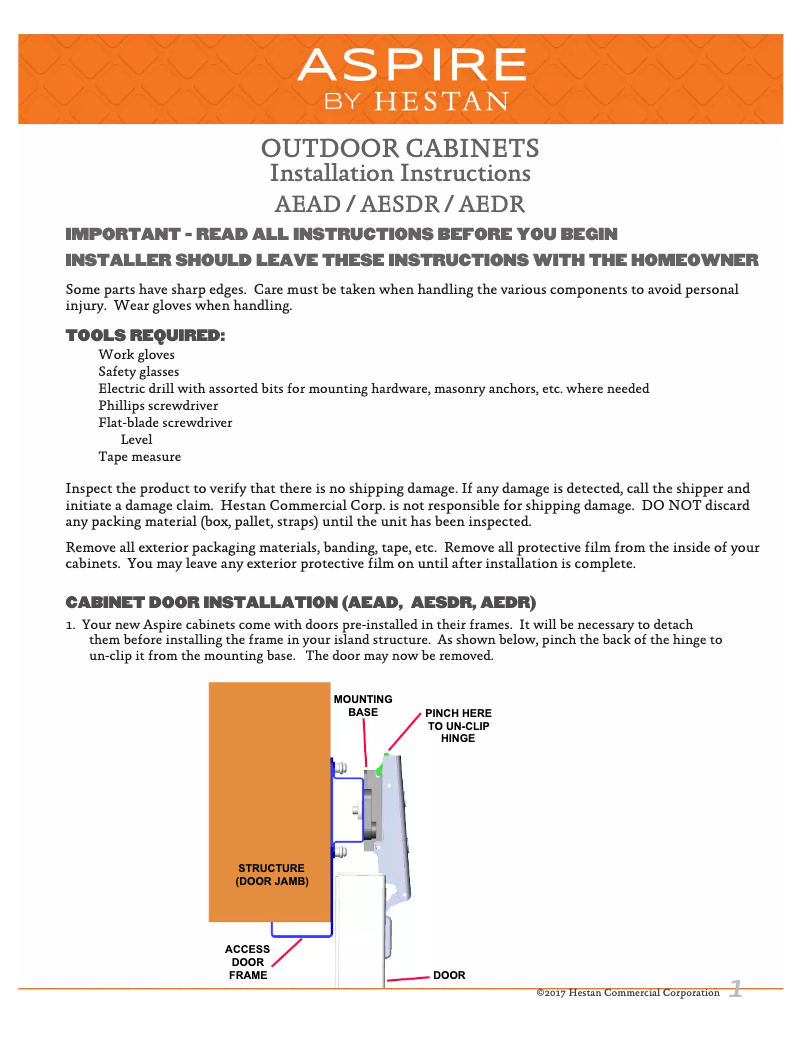 ASPIRE
BY HESTAN

OUTDOOR CABINETS
Installation Instructions
AEAD / AESDR / AEDR

IMPORTANT - READ ALL INSTRUCTIONS BEFORE YOU BEGIN
INSTALLER SHOULD LEAVE THESE INSTRUCTIONS WITH THE HOMEOWNER

Some parts have sharp edges. Care must be taken when handling the various components to avoid personal injury. Wear gloves when handling.

TOOLS REQUIRED:
Work gloves
Safety glasses
Electric drill with assorted bits for mounting hardware, masonry anchors, etc. where needed
Phillips screwdriver
Flat-blade screwdriver
Level
Tape measure

Inspect the product to verify that there is no shipping damage. If any damage is detected, call the shipper and initiate a damage claim. Hestan Commercial Corp. is not responsible for shipping damage. DO NOT discard any packing material (box, pallet, straps) until the unit has been inspected.

Remove all exterior packaging materials, banding, tape, etc. Remove all protective film from the inside of your cabinets. You may leave any exterior protective film on until after installation is complete.

CABINET DOOR INSTALLATION (AEAD, AESDR, AEDR)
1. Your new Aspire cabinets come with doors pre-installed in their frames. It will be necessary to detach them before installing the frame in your island structure. As shown below, pinch the back of the hinge to un-clip it from the mounting base. The door may now be removed.

MOUNTING BASE
PINCH HERE TO UN-CLIP HINGE
STRUCTURE (DOOR JAMB)
ACCESS DOOR FRAME
DOOR

©2017 Hestan Commercial Corporation 1