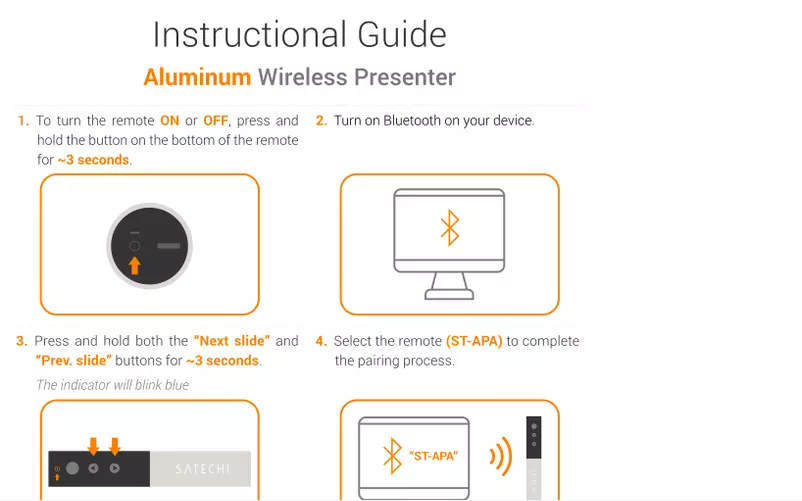 Instructional Guide

Aluminum Wireless Presenter

1. To turn the remote ON or OFF, press and hold the button on the bottom of the remote for ~3 seconds.

2. Turn on Bluetooth on your device.

3. Press and hold both the "Next slide" and "Prev. slide" buttons for ~3 seconds.

The indicator will blink blue

SATECHI

4. Select the remote (ST-APA) to complete the pairing process.

"ST-APA"