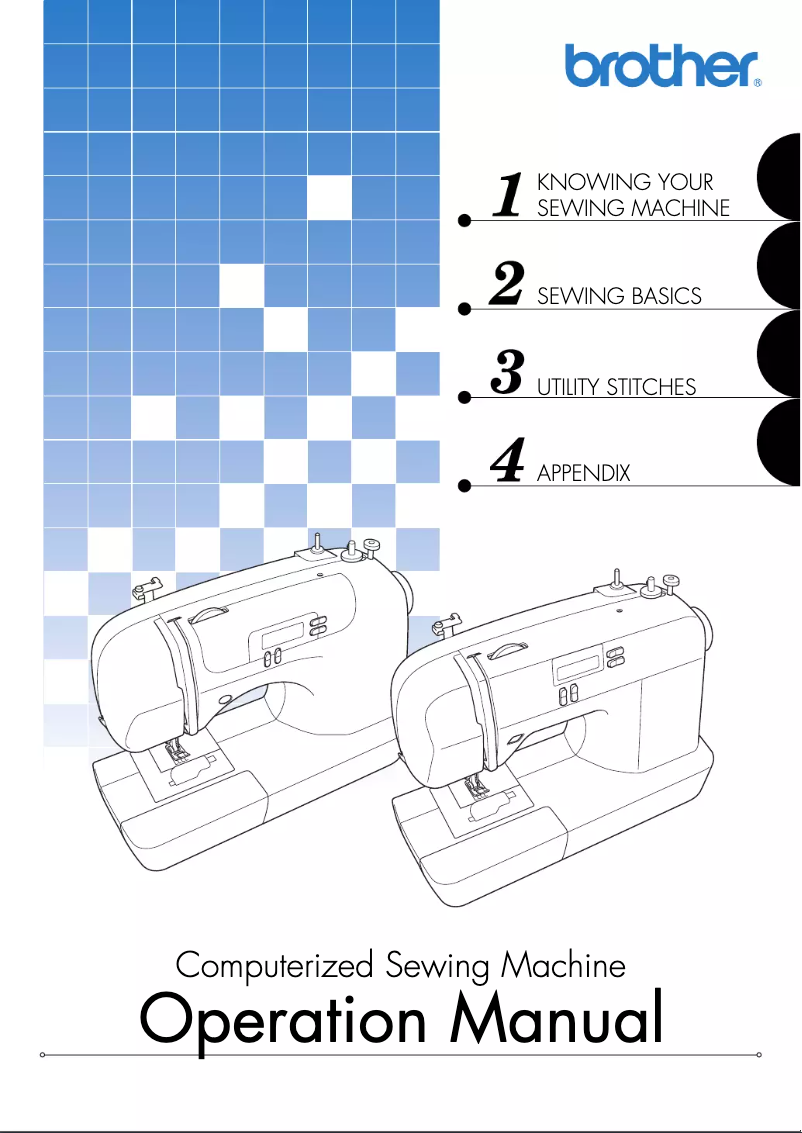 brother®

1 KNOWING YOUR SEWING MACHINE

2 SEWING BASICS

3 UTILITY STITCHES

4 APPENDIX

Computerized Sewing Machine
Operation Manual