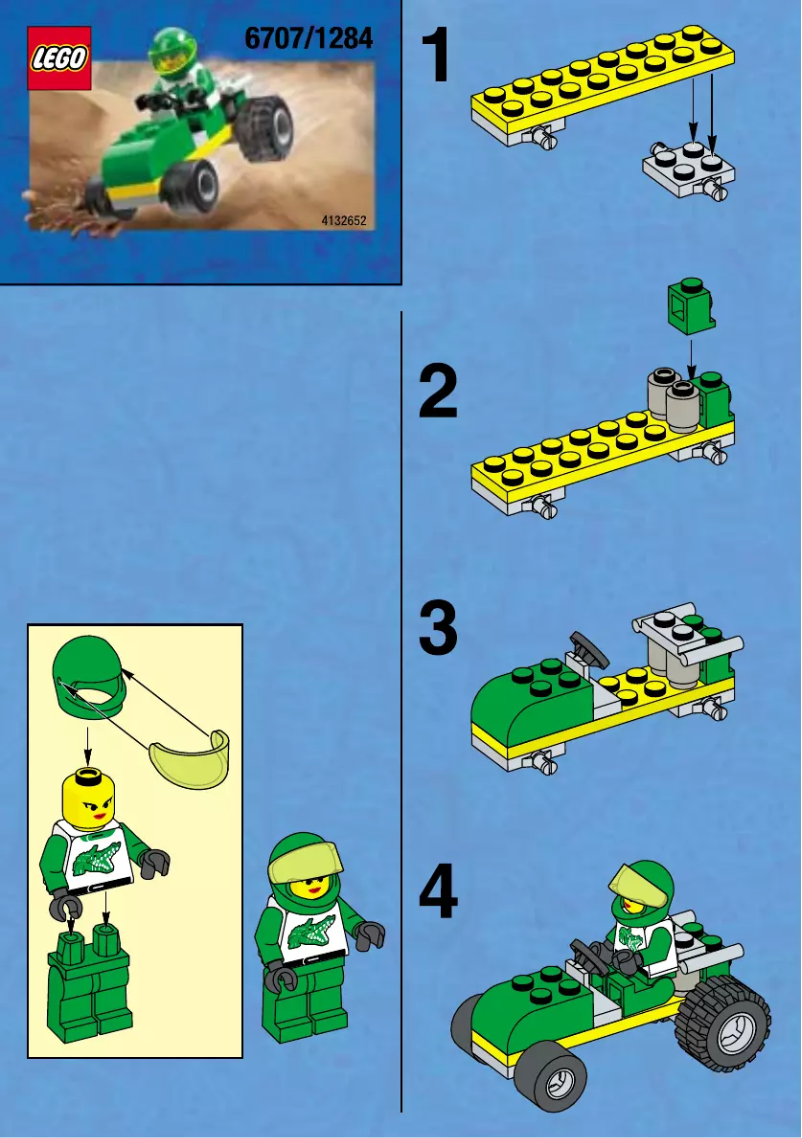 LEGO
6707/1284
4132652
1
2
3
4