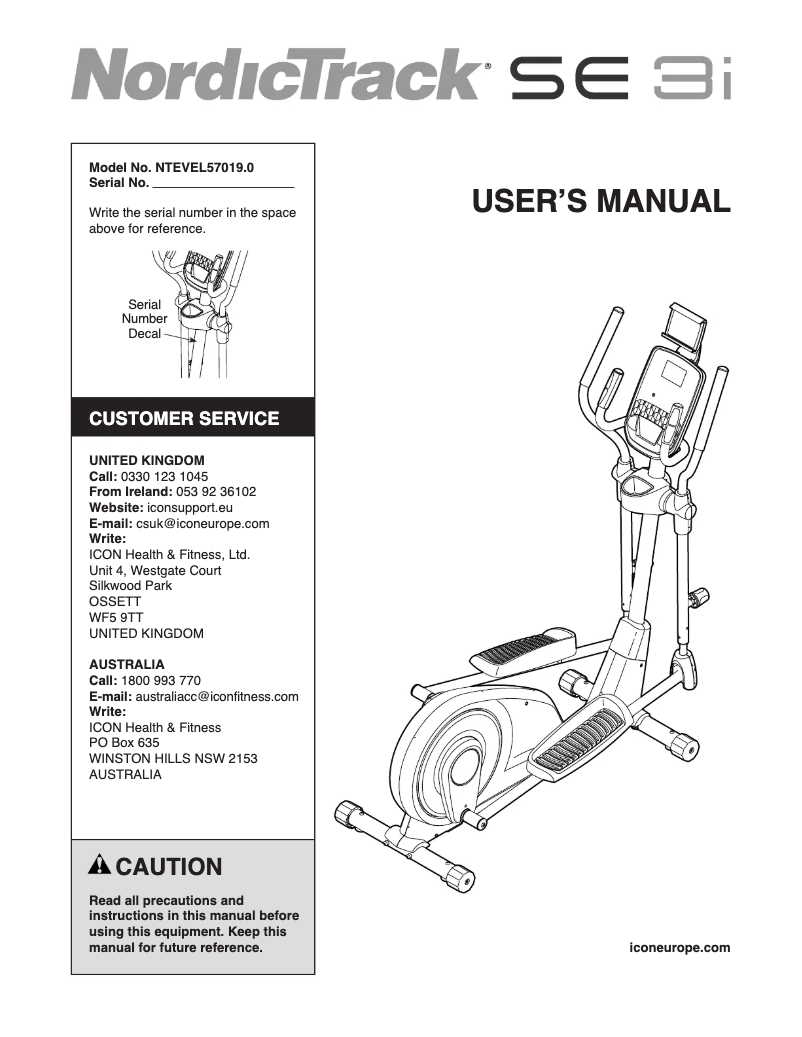 NordicTrack® SE 3i

Model No. NTEVEL57019.0
Serial No. ____________________

Write the serial number in the space above for reference.

Serial Number Decal

CUSTOMER SERVICE

UNITED KINGDOM
Call: 0330 123 1045
From Ireland: 053 92 36102
Website: iconsupport.eu
E-mail: csuk@iconeurope.com
Write:
ICON Health & Fitness, Ltd.
Unit 4, Westgate Court
Silkwood Park
OSSETT
WF5 9TT
UNITED KINGDOM

AUSTRALIA
Call: 1800 993 770
E-mail: australiacc@iconfitness.com
Write:
ICON Health & Fitness
PO Box 635
WINSTON HILLS NSW 2153
AUSTRALIA

CAUTION

Read all precautions and instructions in this manual before using this equipment. Keep this manual for future reference.

USER'S MANUAL

iconeurope.com