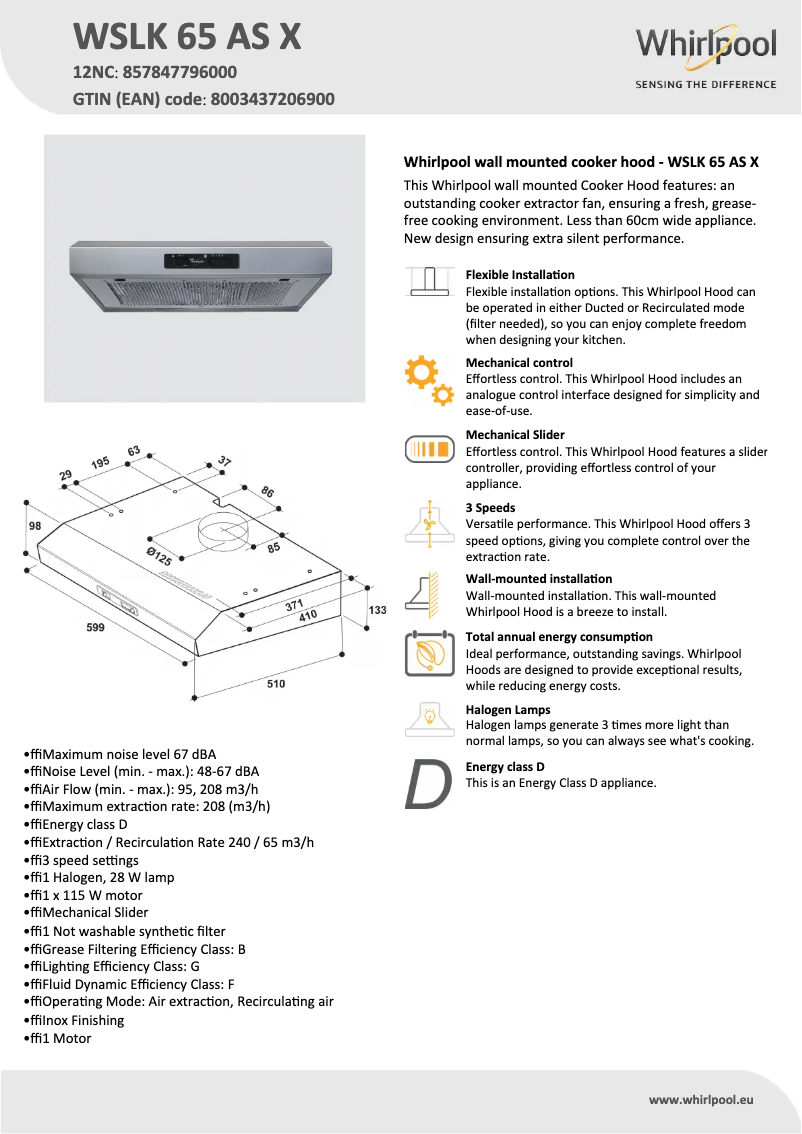 WSLK 65 AS X
12NC: 857847796000
GTIN (EAN) code: 8003437206900

Whirlpool
SENSING THE DIFFERENCE

Whirlpool

29 195 63 37 86 98 Ø125 85 371 410 133 599 510

•ffiMaximum noise level 67 dBA
•ffiNoise Level (min. - max.): 48-67 dBA
•ffiAir Flow (min. - max.): 95, 208 m3/h
•ffiMaximum extraction rate: 208 (m3/h)
•ffiEnergy class D
•ffiExtraction / Recirculation Rate 240 / 65 m3/h
•ffi3 speed settings
•ffi1 Halogen, 28 W lamp
•ffi1 x 115 W motor
•ffiMechanical Slider
•ffi1 Not washable synthetic filter
•ffiGrease Filtering Efficiency Class: B
•ffiLighting Efficiency Class: G
•ffiFluid Dynamic Efficiency Class: F
•ffiOperating Mode: Air extraction, Recirculating air
•ffiInox Finishing
•ffi1 Motor

Whirlpool wall mounted cooker hood - WSLK 65 AS X
This Whirlpool wall mounted Cooker Hood features: an outstanding cooker extractor fan, ensuring a fresh, grease-free cooking environment. Less than 60cm wide appliance. New design ensuring extra silent performance.

Flexible Installation
Flexible installation options. This Whirlpool Hood can be operated in either Ducted or Recirculated mode (filter needed), so you can enjoy complete freedom when designing your kitchen.

Mechanical control
Effortless control. This Whirlpool Hood includes an analogue control interface designed for simplicity and ease-of-use.

Mechanical Slider
Effortless control. This Whirlpool Hood features a slider controller, providing effortless control of your appliance.

3 Speeds
Versatile performance. This Whirlpool Hood offers 3 speed options, giving you complete control over the extraction rate.

Wall-mounted installation
Wall-mounted installation. This wall-mounted Whirlpool Hood is a breeze to install.

Total annual energy consumption
Ideal performance, outstanding savings. Whirlpool Hoods are designed to provide exceptional results, while reducing energy costs.

Halogen Lamps
Halogen lamps generate 3 times more light than normal lamps, so you can always see what's cooking.

D
Energy class D
This is an Energy Class D appliance.

www.whirlpool.eu