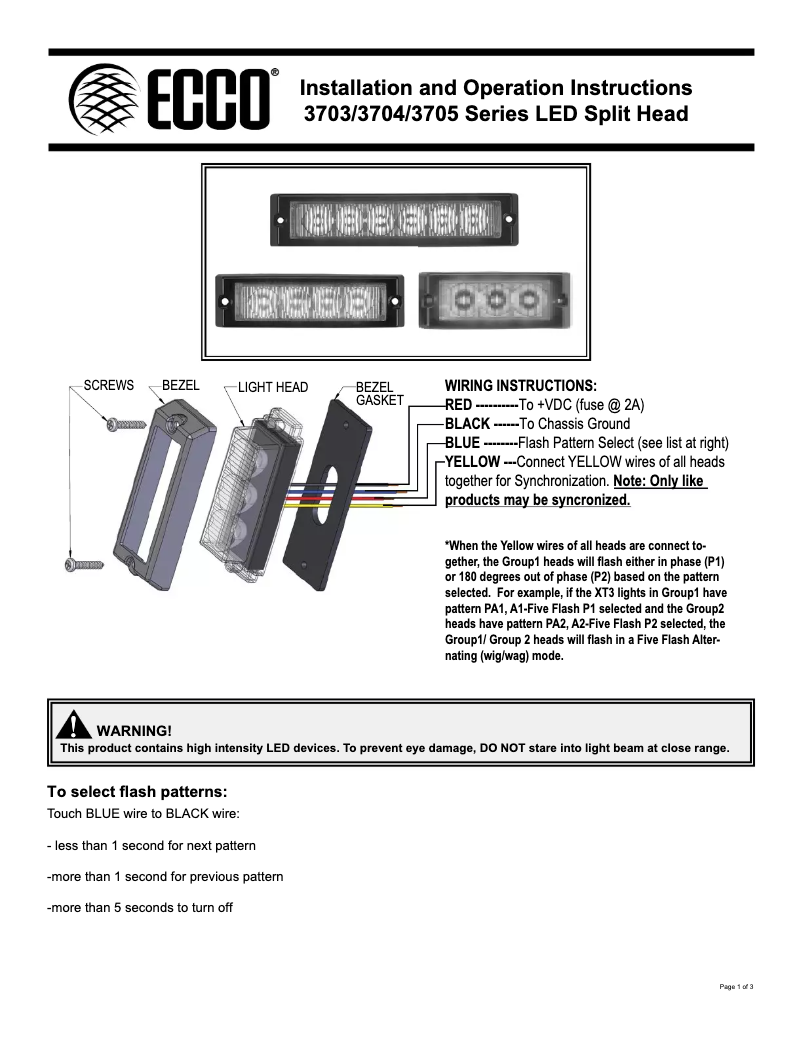 ECCO®

Installation and Operation Instructions
3703/3704/3705 Series LED Split Head

SCREWS BEZEL LIGHT HEAD BEZEL GASKET

WIRING INSTRUCTIONS:
RED ----------To +VDC (fuse @ 2A)
BLACK ------To Chassis Ground
BLUE --------Flash Pattern Select (see list at right)
YELLOW ---Connect YELLOW wires of all heads together for Synchronization. Note: Only like products may be syncronized.

*When the Yellow wires of all heads are connect together, the Group1 heads will flash either in phase (P1) or 180 degrees out of phase (P2) based on the pattern selected. For example, if the XT3 lights in Group1 have pattern PA1, A1-Five Flash P1 selected and the Group2 heads have pattern PA2, A2-Five Flash P2 selected, the Group1/ Group 2 heads will flash in a Five Flash Alternating (wig/wag) mode.

WARNING!
This product contains high intensity LED devices. To prevent eye damage, DO NOT stare into light beam at close range.

To select flash patterns:
Touch BLUE wire to BLACK wire:

- less than 1 second for next pattern

-more than 1 second for previous pattern

-more than 5 seconds to turn off

Page 1 of 3