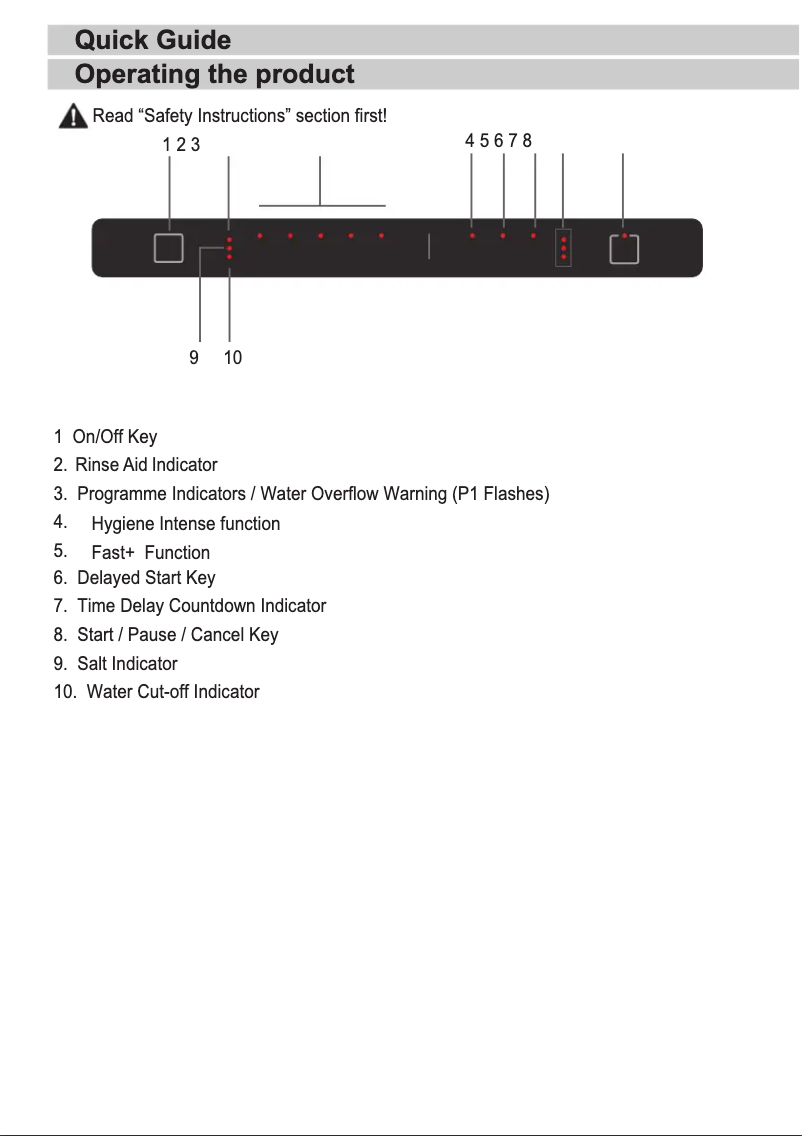 Quick Guide

Operating the product

Read “Safety Instructions” section first!

1 2 3

4 5 6 7 8

9 10

1 On/Off Key
2. Rinse Aid Indicator
3. Programme Indicators / Water Overflow Warning (P1 Flashes)
4. Hygiene Intense function
5. Fast+ Function
6. Delayed Start Key
7. Time Delay Countdown Indicator
8. Start / Pause / Cancel Key
9. Salt Indicator
10. Water Cut-off Indicator