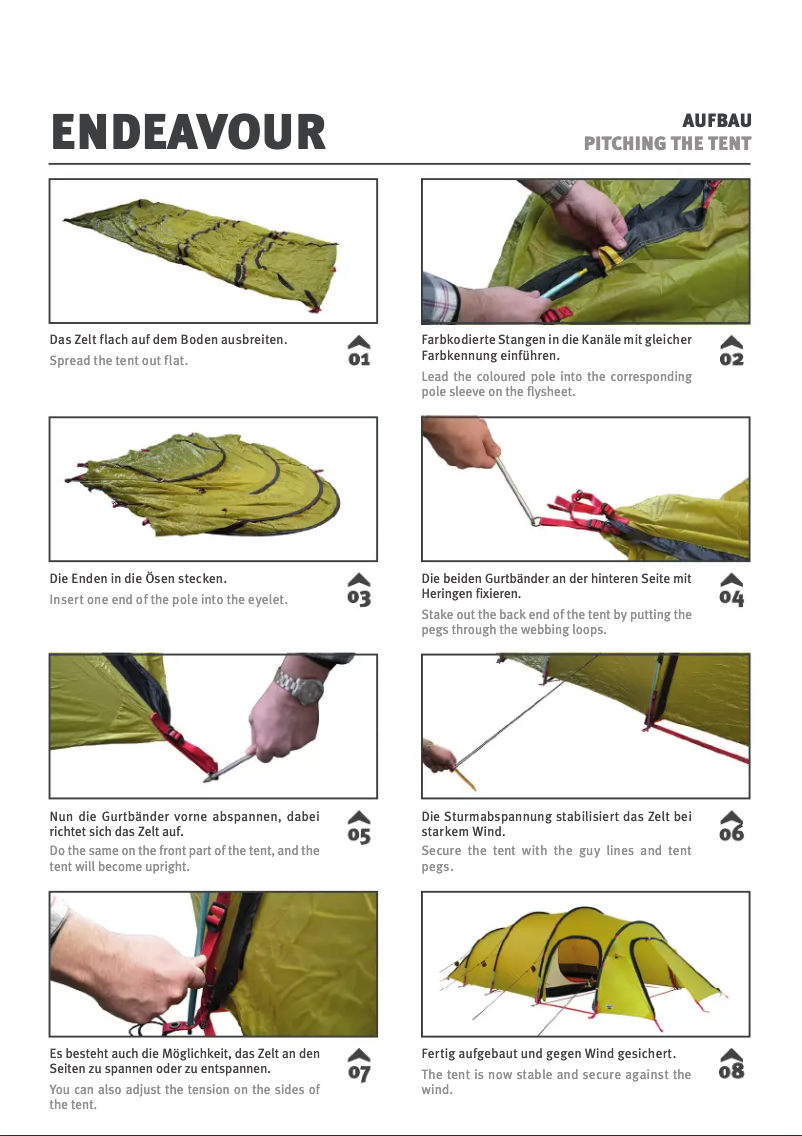 ENDEAVOUR

AUFBAU
PITCHING THE TENT

Das Zelt flach auf dem Boden ausbreiten.
Spread the tent out flat.

01

Farbkodierte Stangen in die Kanäle mit gleicher Farbkennung einführen.
Lead the coloured pole into the corresponding pole sleeve on the flysheet.

02

Die Enden in die Ösen stecken.
Insert one end of the pole into the eyelet.

03

Die beiden Gurtbänder an der hinteren Seite mit Heringen fixieren.
Stake out the back end of the tent by putting the pegs through the webbing loops.

04

Nun die Gurtbänder vorne abspannen, dabei richtet sich das Zelt auf.
Do the same on the front part of the tent, and the tent will become upright.

05

Die Sturmabspannung stabilisiert das Zelt bei starkem Wind.
Secure the tent with the guy lines and tent pegs.

06

Es besteht auch die Möglichkeit, das Zelt an den Seiten zu spannen oder zu entspannen.
You can also adjust the tension on the sides of the tent.

07

Fertig aufgebaut und gegen Wind gesichert.
The tent is now stable and secure against the wind.

08