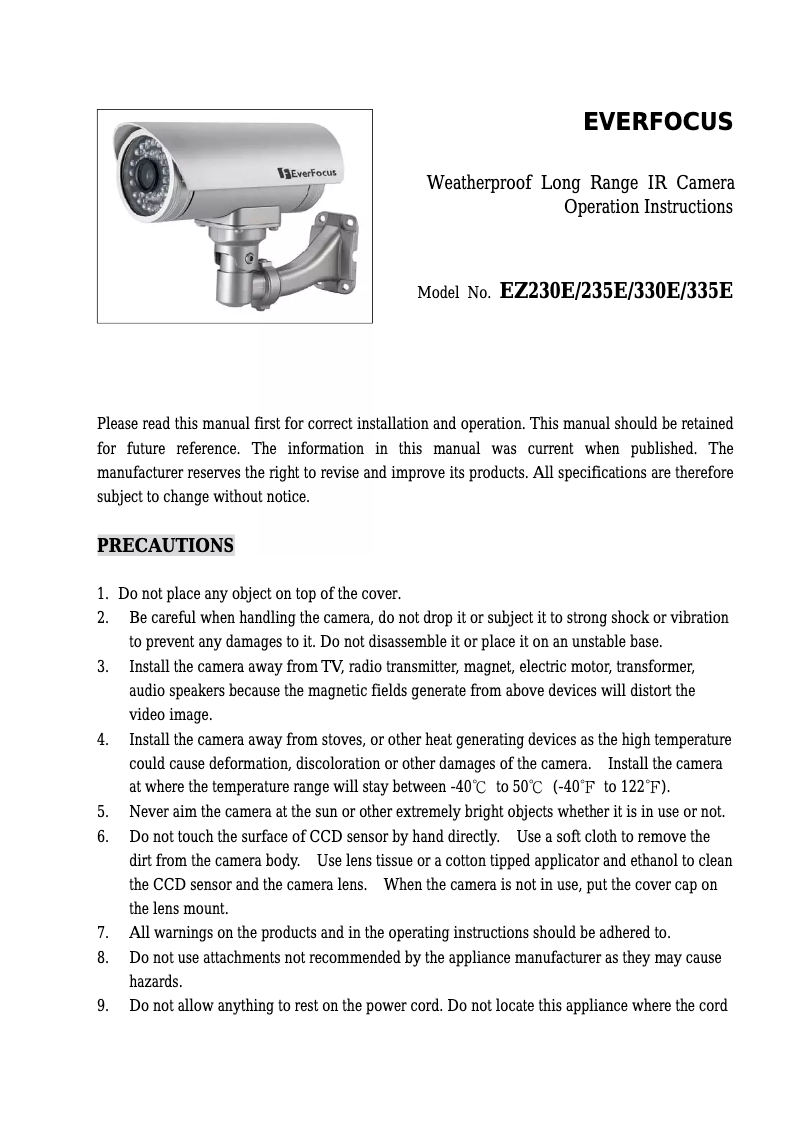 EverFocus

EVERFOCUS

Weatherproof Long Range IR Camera
Operation Instructions

Model No. EZ230E/235E/330E/335E

Please read this manual first for correct installation and operation. This manual should be retained for future reference. The information in this manual was current when published. The manufacturer reserves the right to revise and improve its products. All specifications are therefore subject to change without notice.

PRECAUTIONS

1. Do not place any object on top of the cover.
2. Be careful when handling the camera, do not drop it or subject it to strong shock or vibration to prevent any damages to it. Do not disassemble it or place it on an unstable base.
3. Install the camera away from TV, radio transmitter, magnet, electric motor, transformer, audio speakers because the magnetic fields generate from above devices will distort the video image.
4. Install the camera away from stoves, or other heat generating devices as the high temperature could cause deformation, discoloration or other damages of the camera. Install the camera at where the temperature range will stay between -40℃ to 50℃ (-40°F to 122°F).
5. Never aim the camera at the sun or other extremely bright objects whether it is in use or not.
6. Do not touch the surface of CCD sensor by hand directly. Use a soft cloth to remove the dirt from the camera body. Use lens tissue or a cotton tipped applicator and ethanol to clean the CCD sensor and the camera lens. When the camera is not in use, put the cover cap on the lens mount.
7. All warnings on the products and in the operating instructions should be adhered to.
8. Do not use attachments not recommended by the appliance manufacturer as they may cause hazards.
9. Do not allow anything to rest on the power cord. Do not locate this appliance where the cord