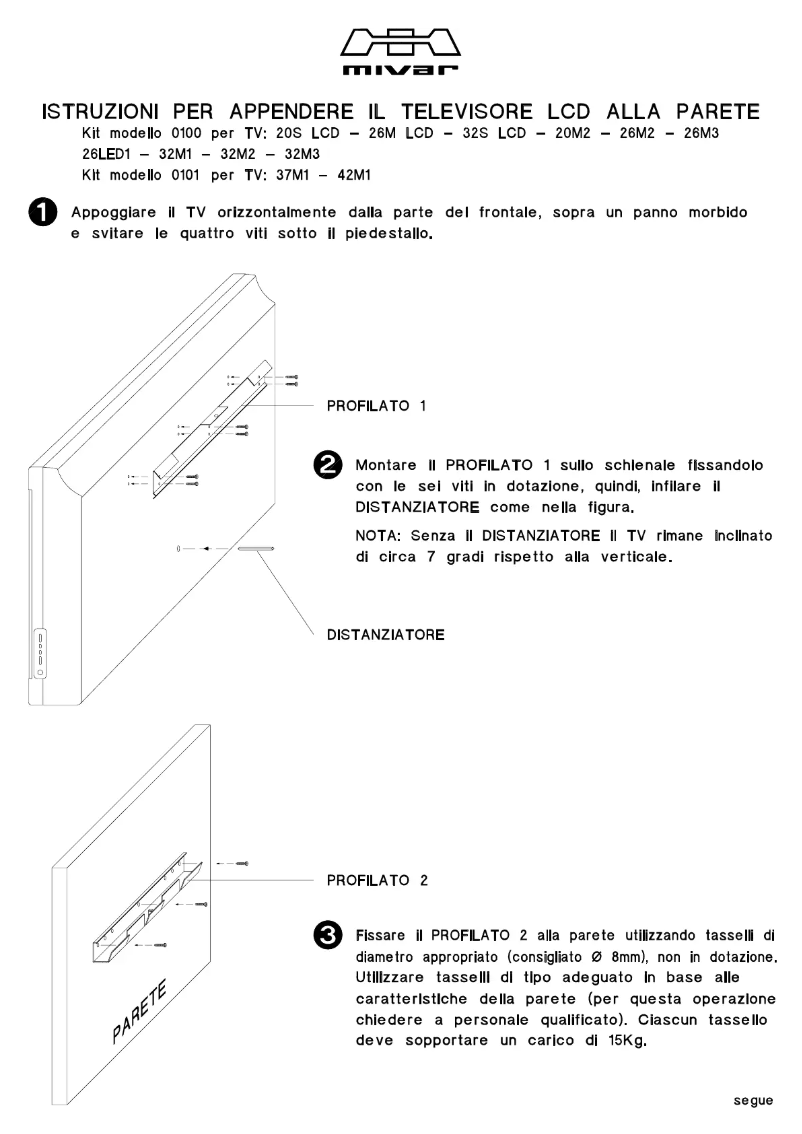 mivar

ISTRUZIONI PER APPENDERE IL TELEVISORE LCD ALLA PARETE

Kit modello 0100 per TV: 20S LCD – 26M LCD – 32S LCD – 20M2 – 26M2 – 26M3 26LED1 – 32M1 – 32M2 – 32M3

Kit modello 0101 per TV: 37M1 – 42M1

1 Appoggiare il TV orizzontalmente dalla parte del frontale, sopra un panno morbido e svitare le quattro viti sotto il piedestallo.

PROFILATO 1

2 Montare il PROFILATO 1 sullo schienale fissandolo con le sei viti in dotazione, quindi, infilare il DISTANZIATORE come nella figura.

NOTA: Senza il DISTANZIATORE il TV rimane inclinato di circa 7 gradi rispetto alla verticale.

DISTANZIATORE

PROFILATO 2

PARETE

3 Fissare il PROFILATO 2 alla parete utilizzando tasselli di diametro appropriato (consigliato Ø 8mm), non in dotazione. Utilizzare tasselli di tipo adeguato in base alle caratteristiche della parete (per questa operazione chiedere a personale qualificato). Ciascun tassello deve sopportare un carico di 15Kg.

segue